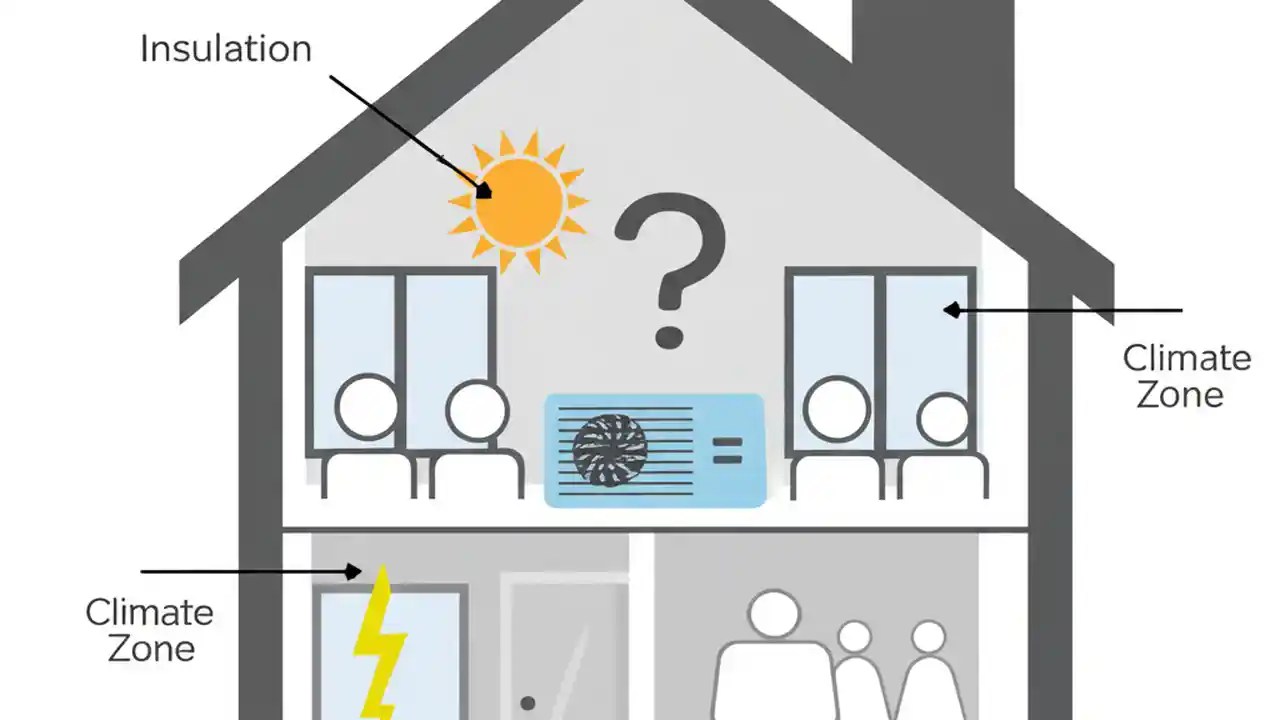 Insulation

?

Climate Zone

Climate Zone