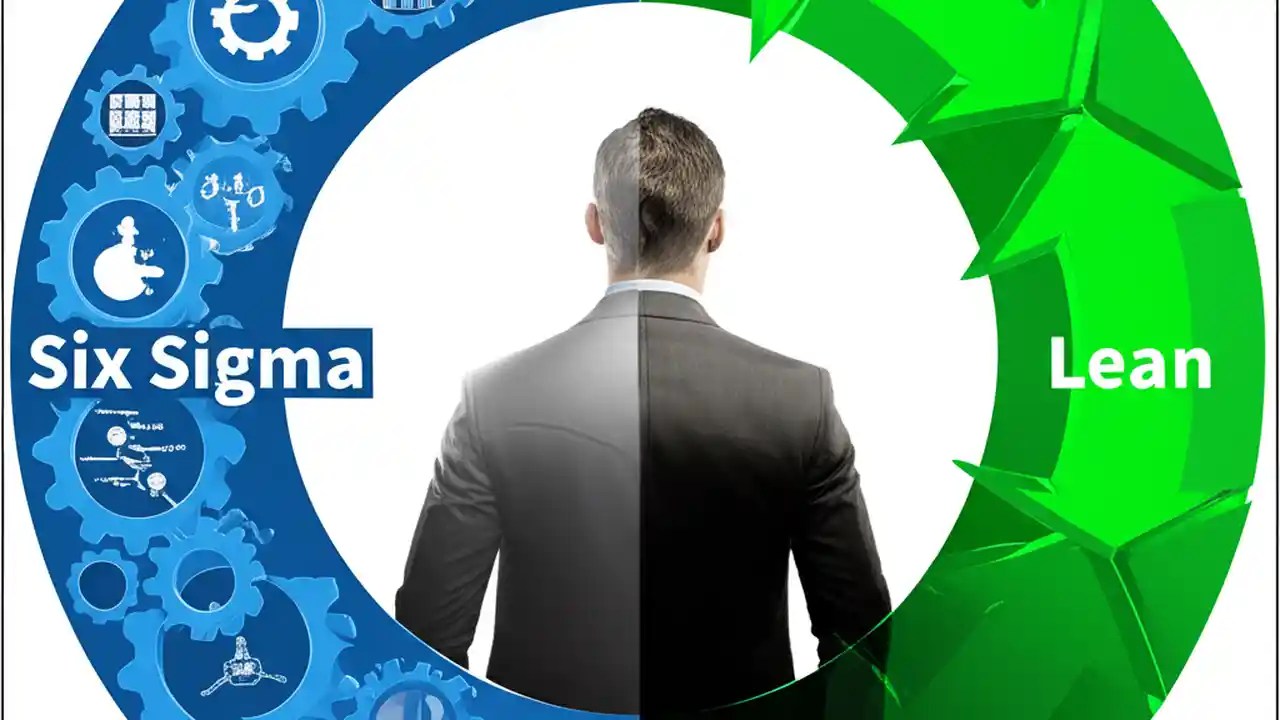 Six Sigma

Lean