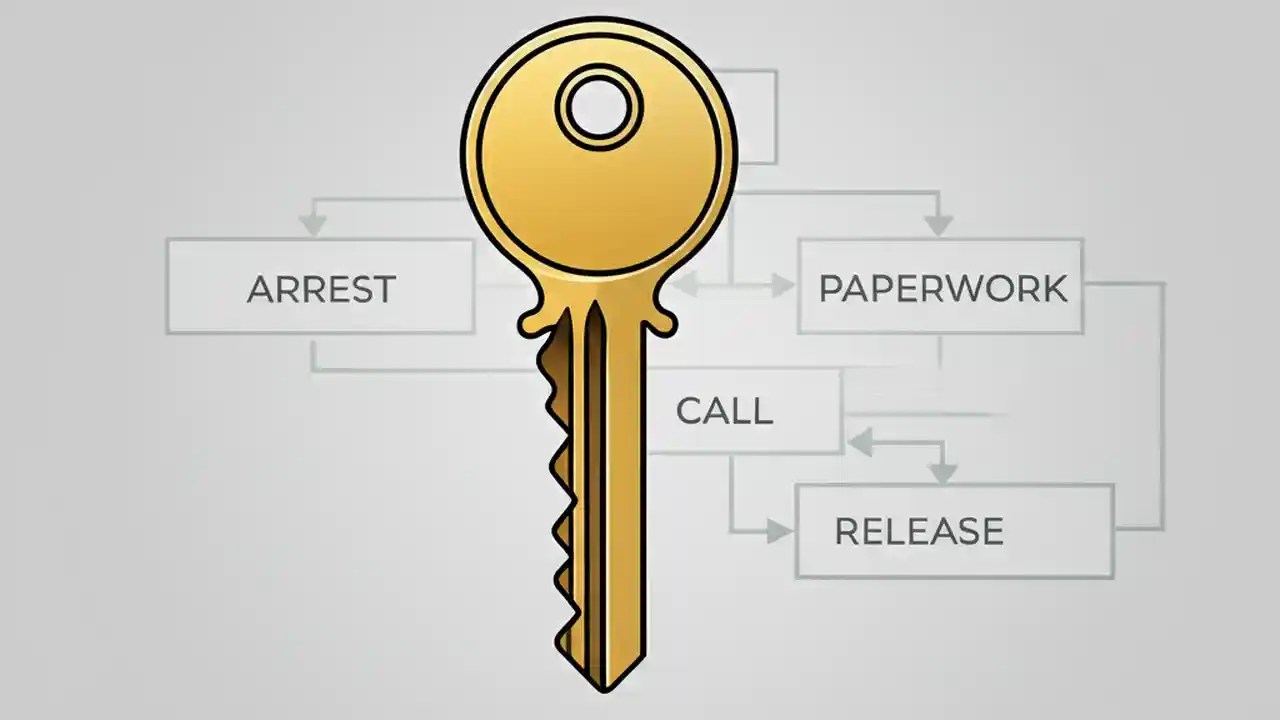 ARREST

PAPERWORK

CALL

RELEASE