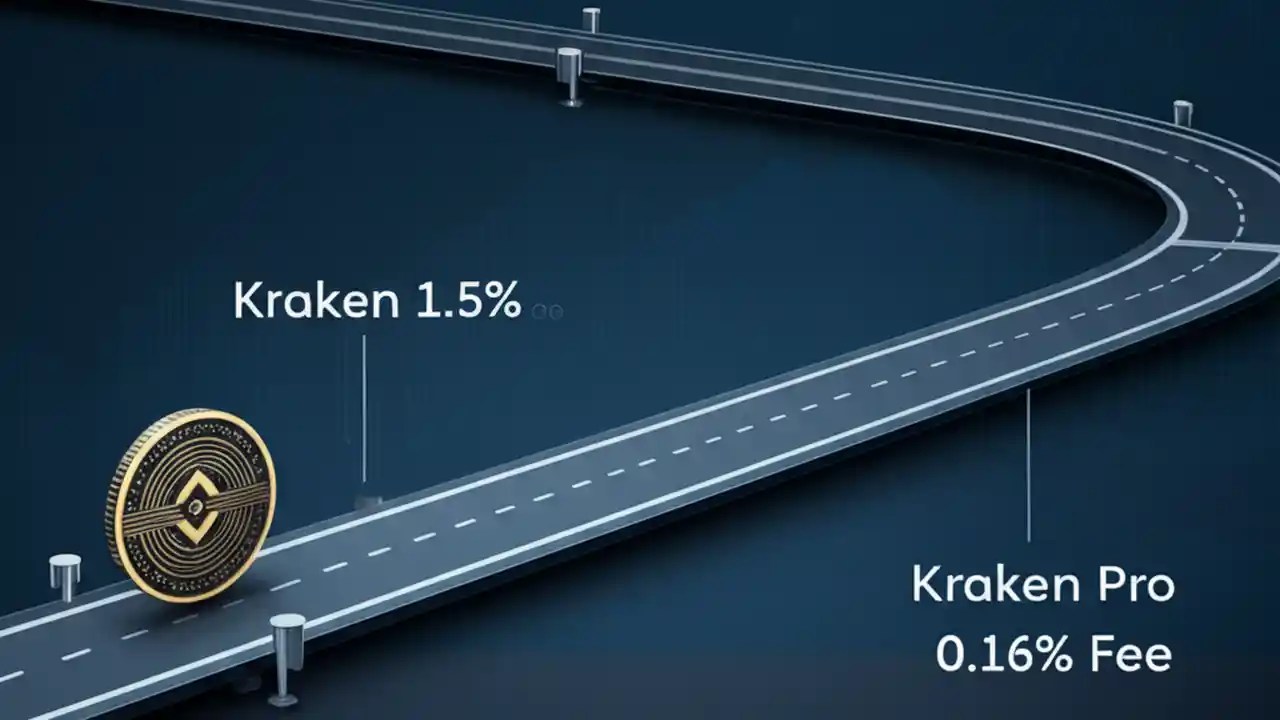 Kraken 1.5%

Kraken Pro
0.16% Fee