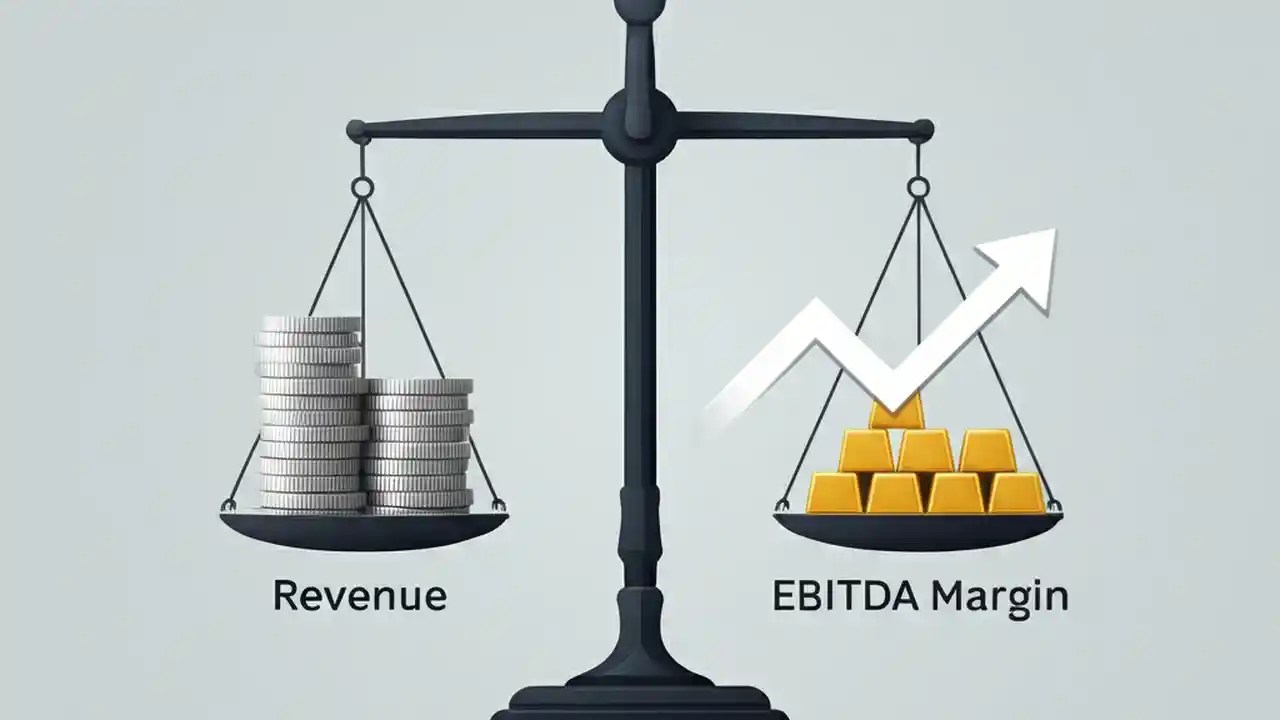 Revenue

EBITDA Margin