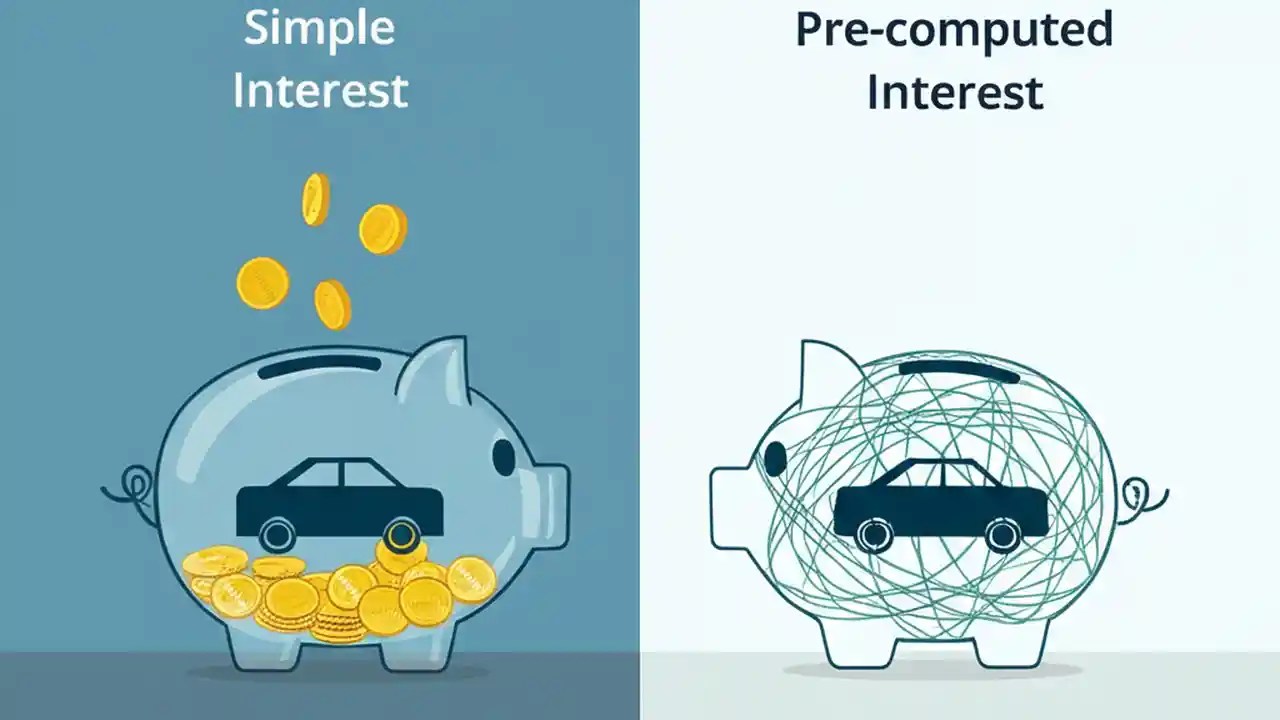 Simple Interest

Pre-computed Interest