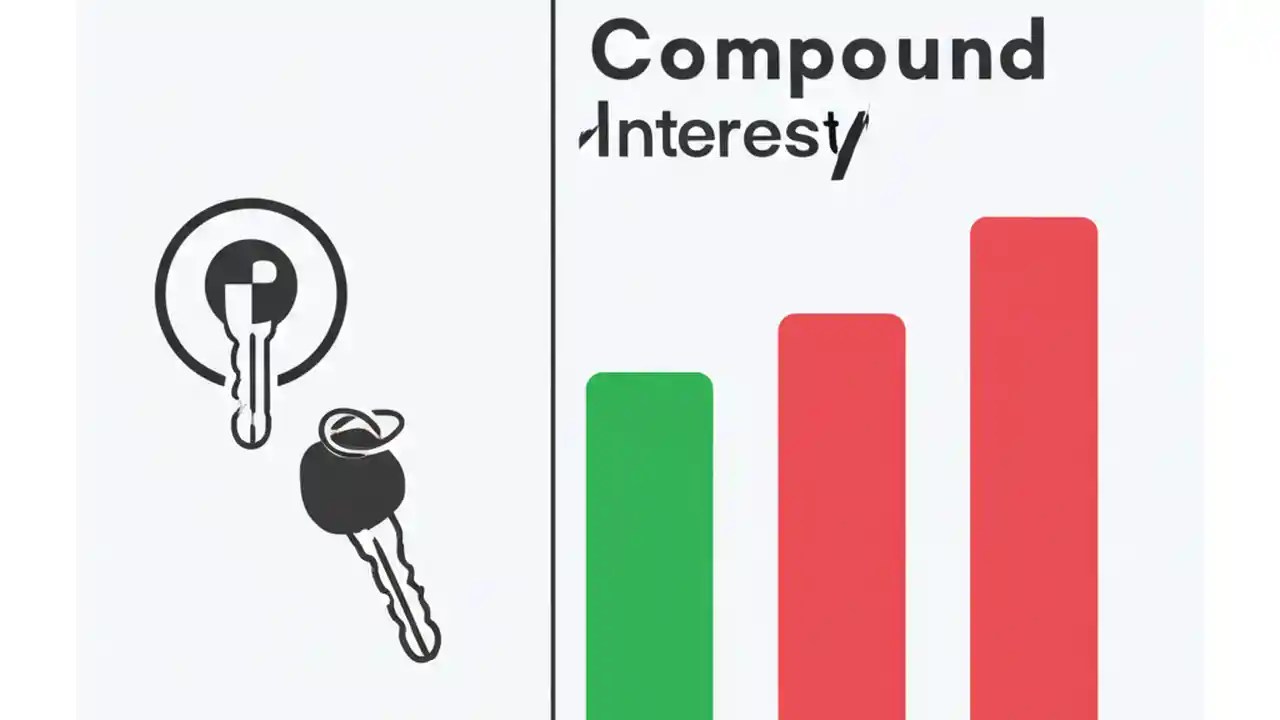 Compound
Interesy