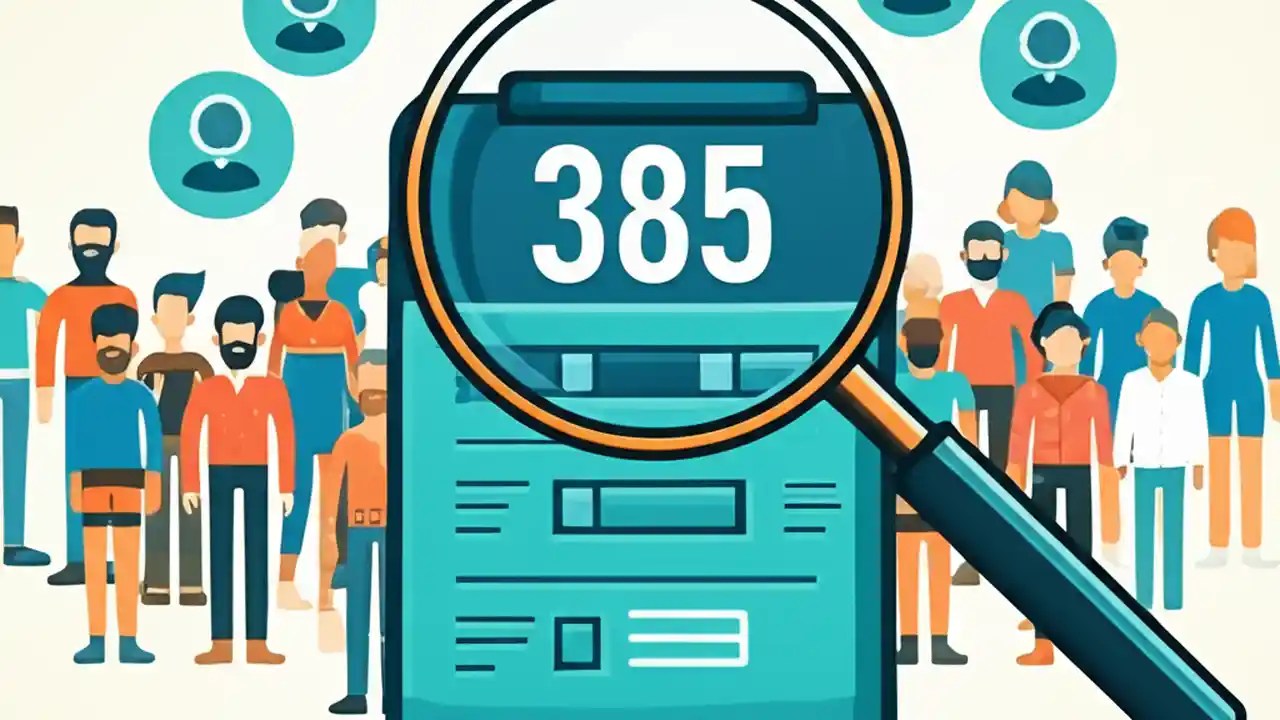 385