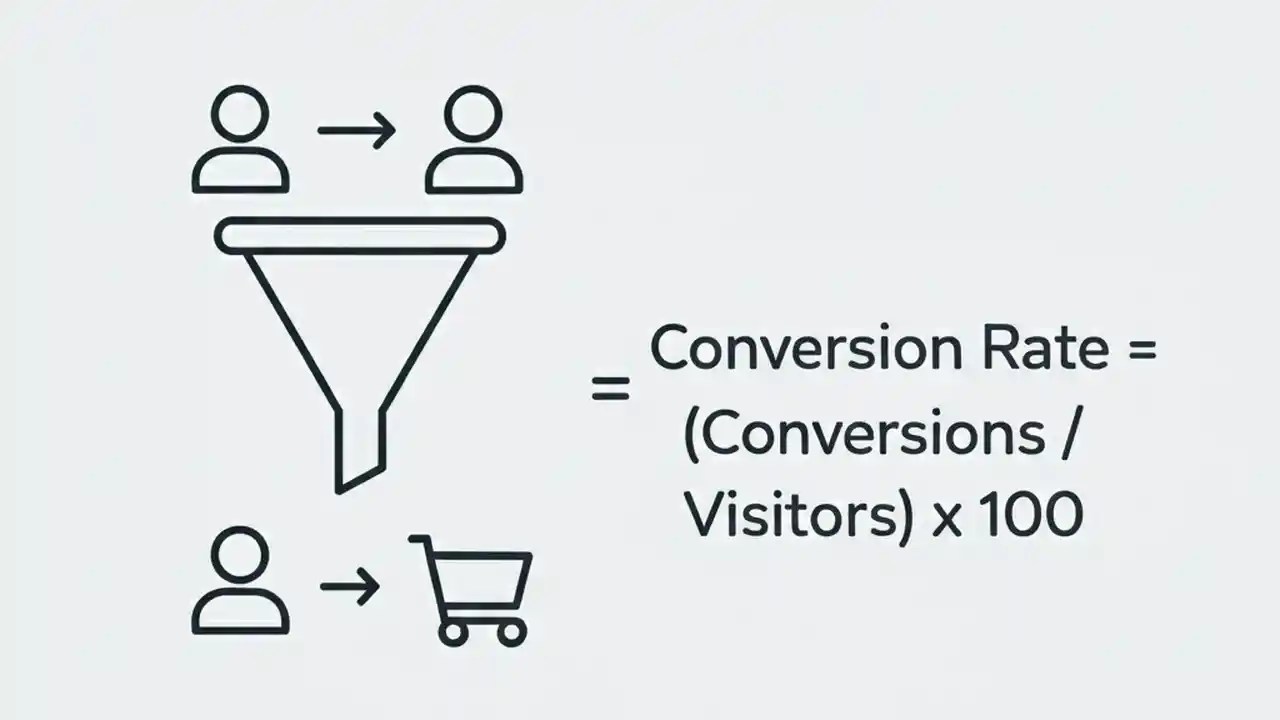 = Conversion Rate = (Conversions / Visitors) x 100