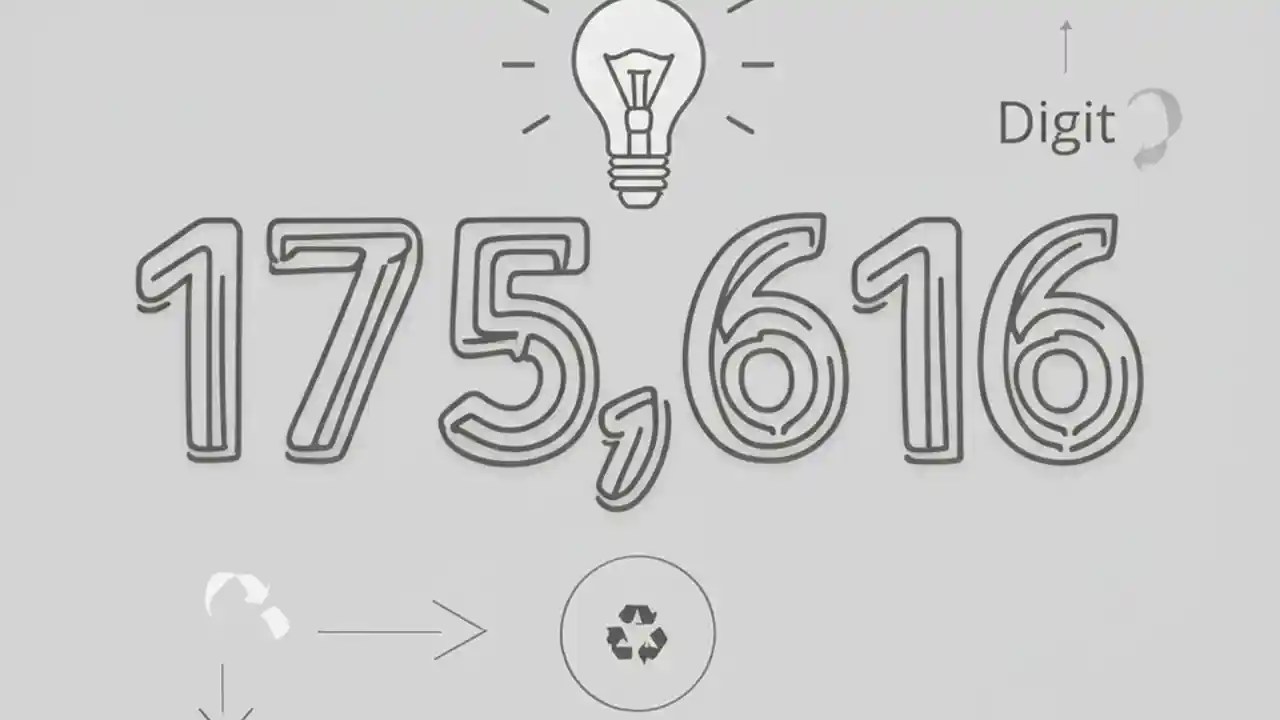 Digit

175,616