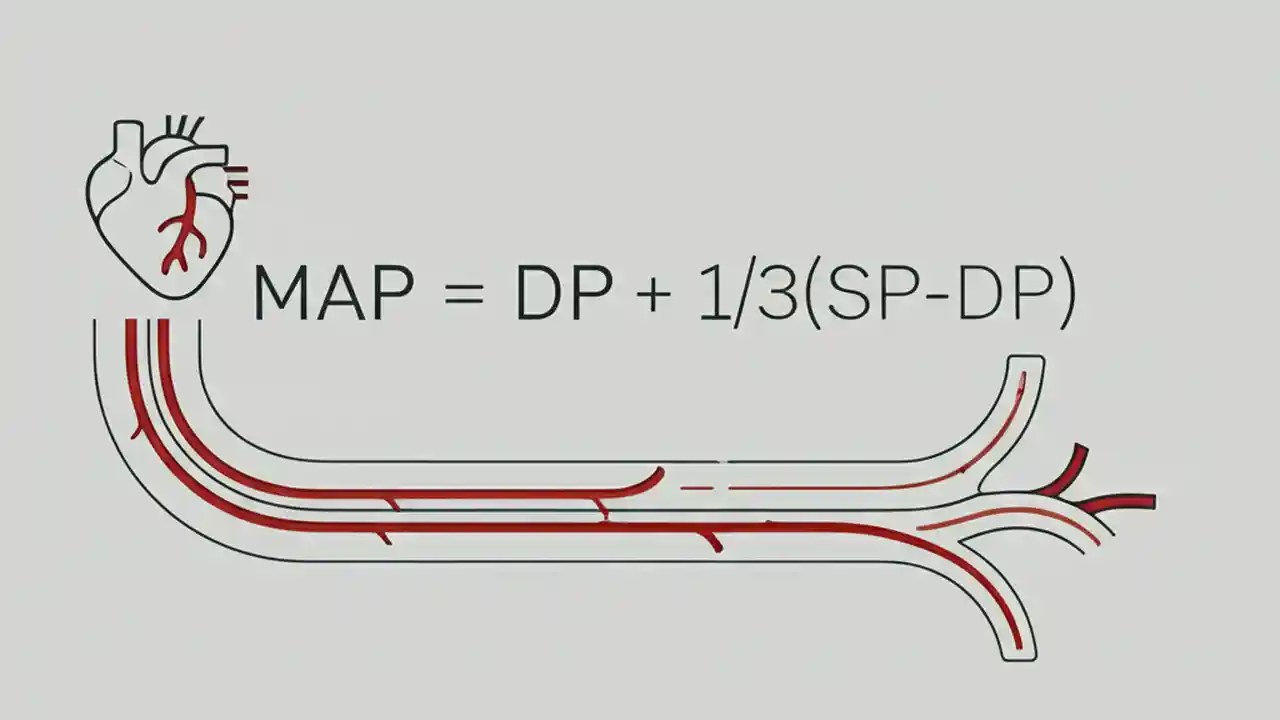 $MAP = DP + 1/3(SP-DP)$