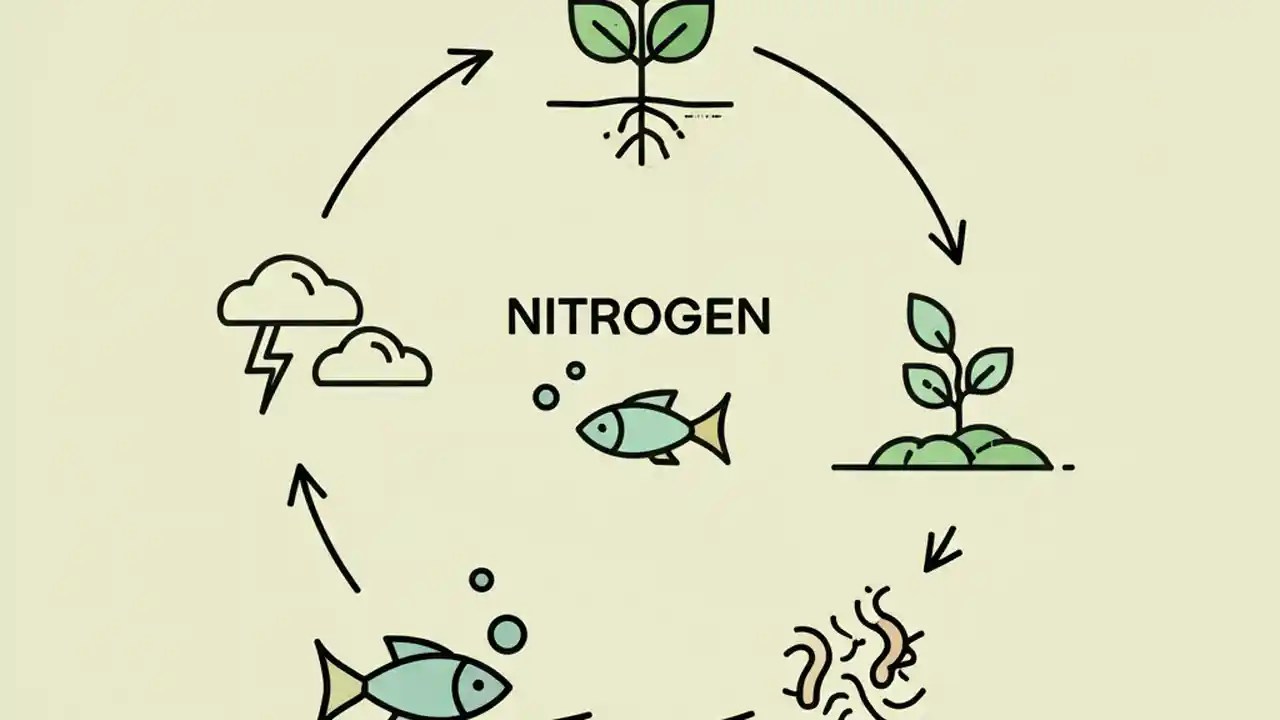 NITROGEN