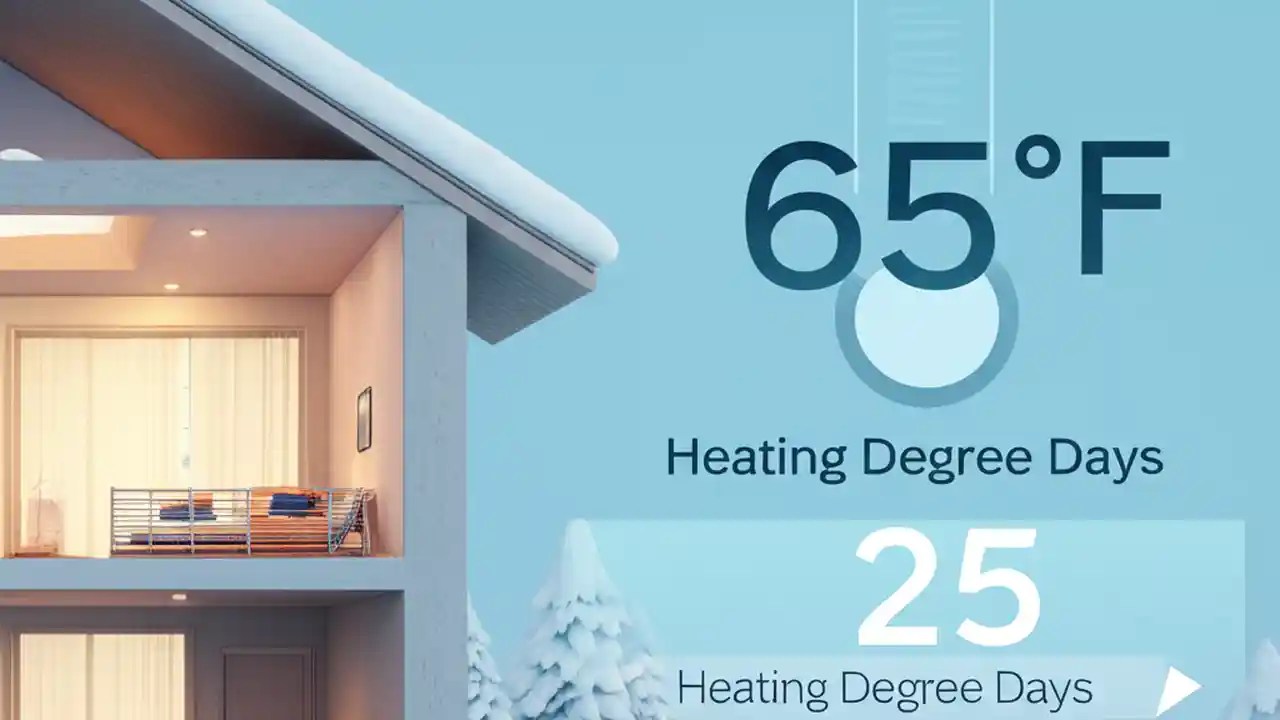 65°F

Heating Degree Days

25

Heating Degree Days