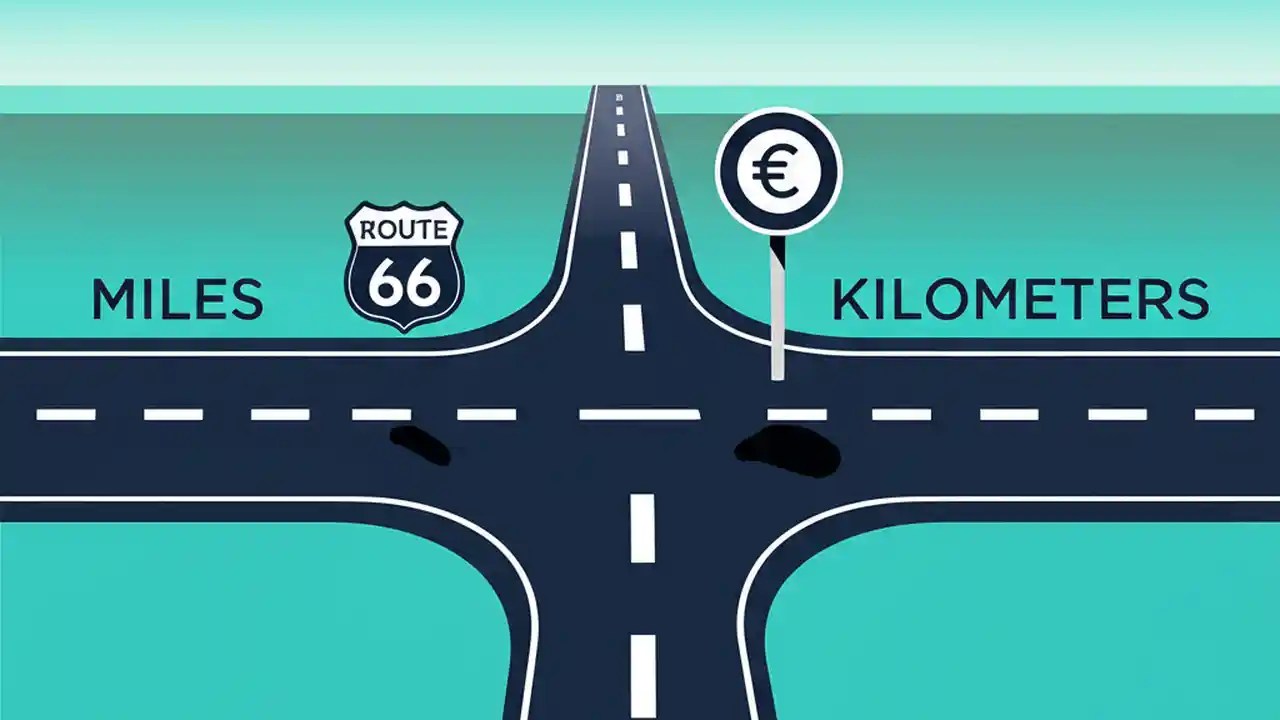 MILES

ROUTE
66

€

KILOMETERS