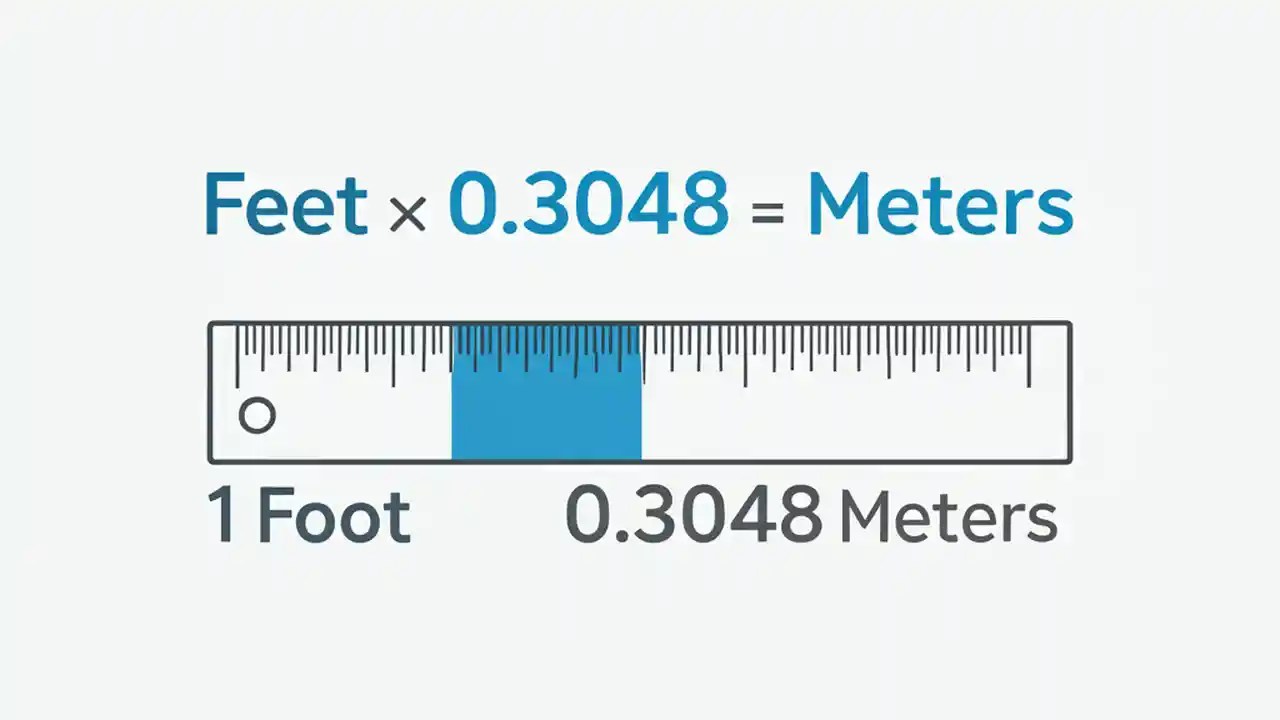 Feet × 0.3048 = Meters

1 Foot 0.3048 Meters