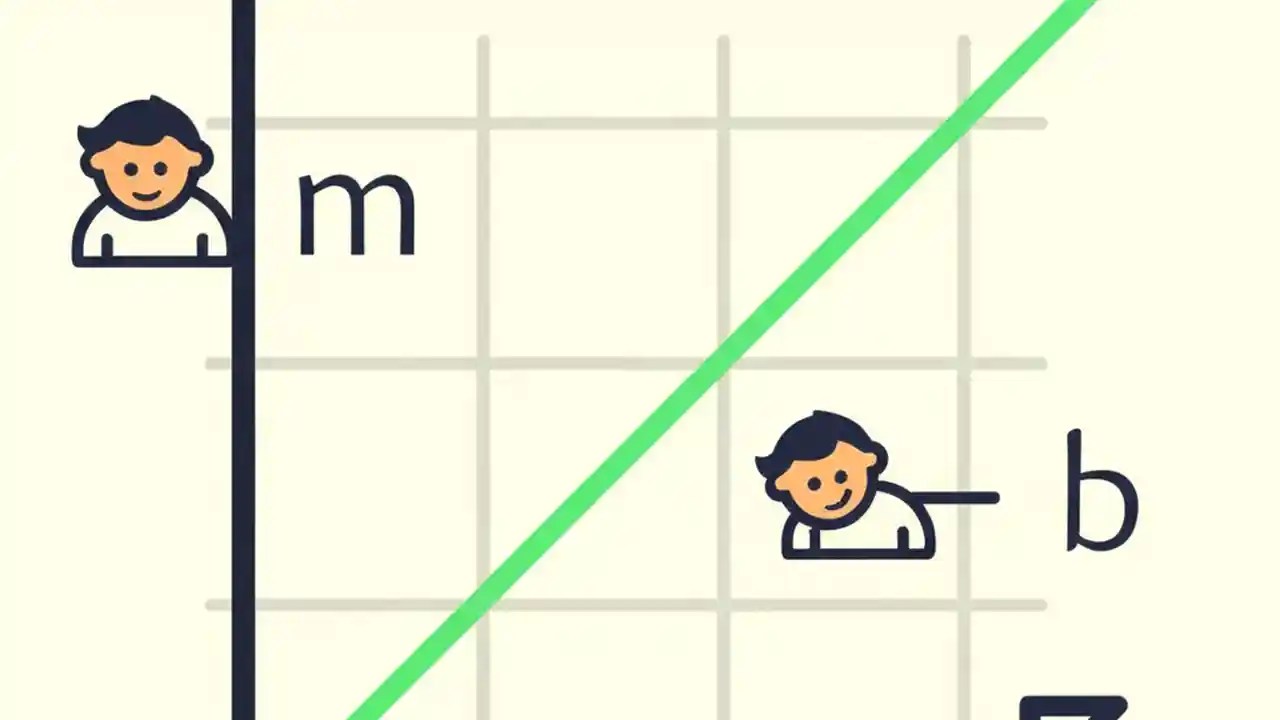 m

b