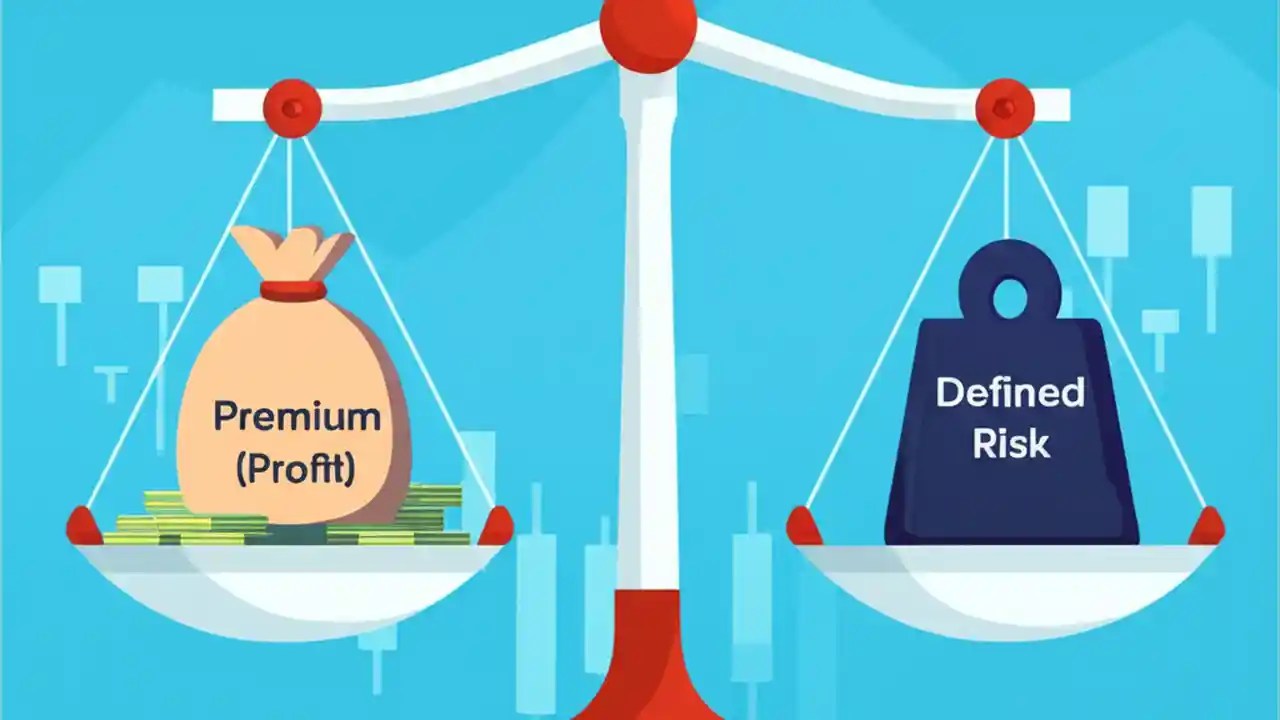 Premium (Profit)

Defined Risk