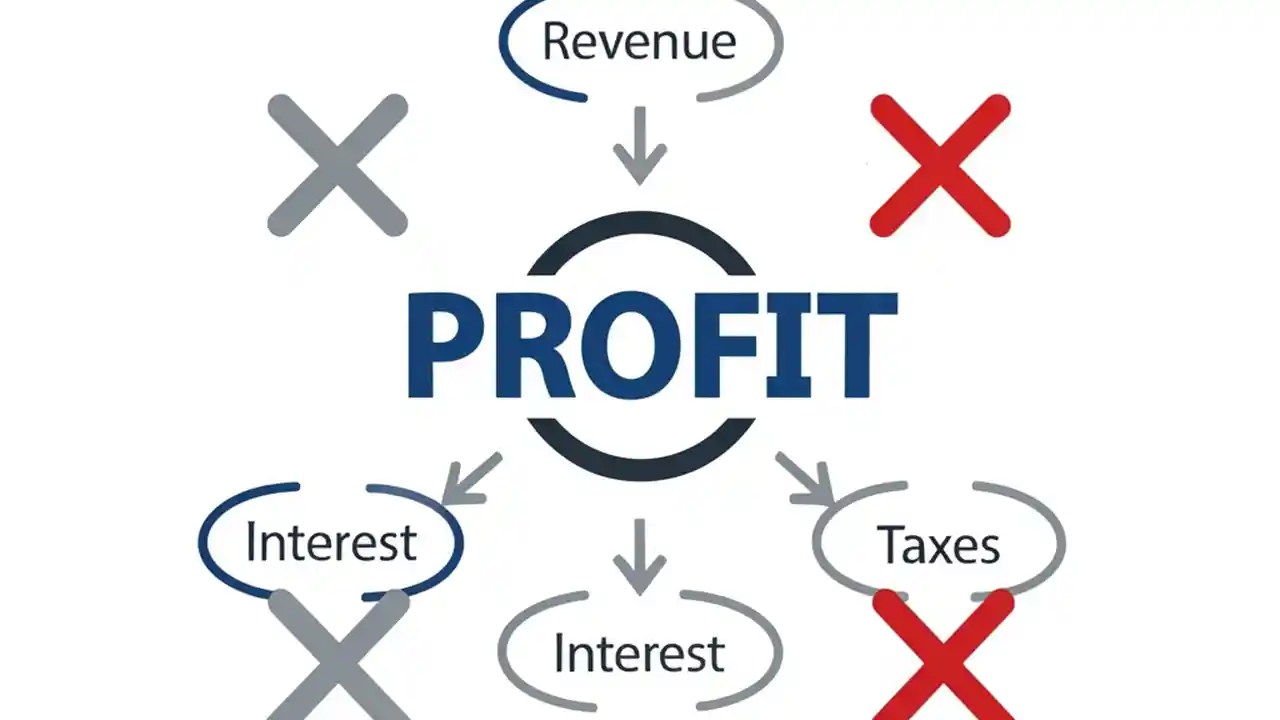 Revenue

PROFIT

Interest

Taxes

Interest