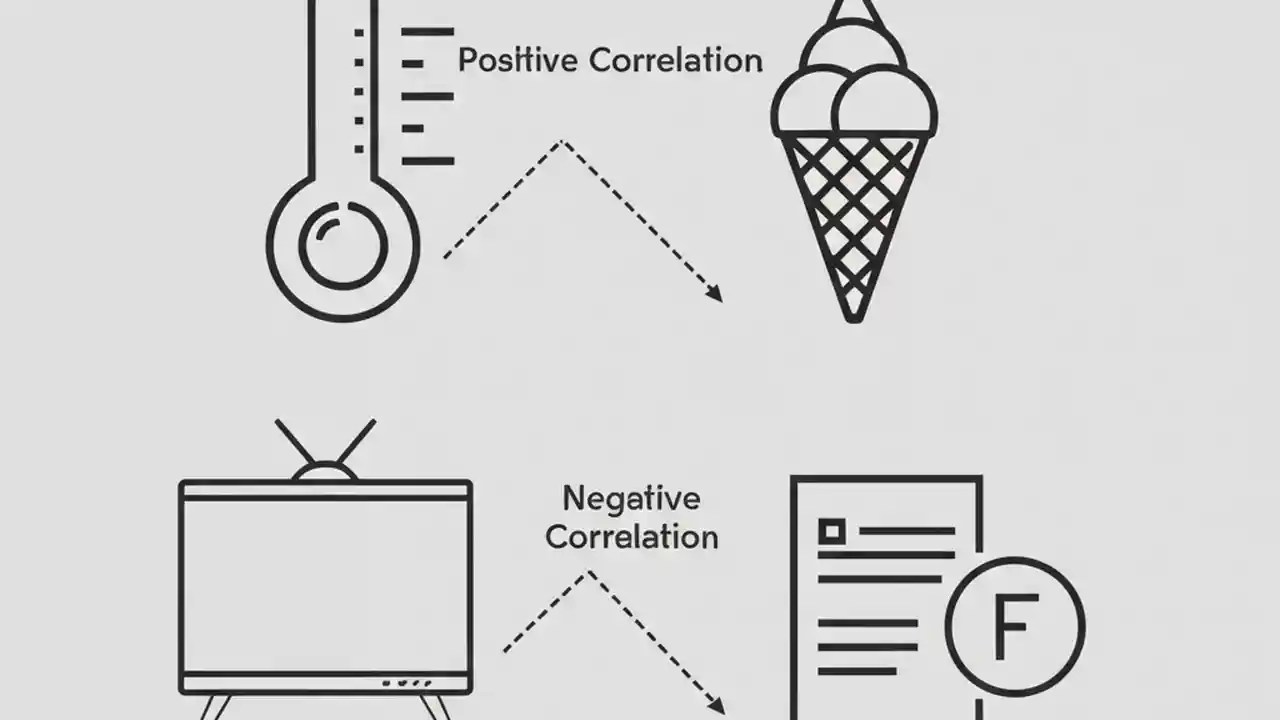 Positive Correlation

Negative Correlation

F