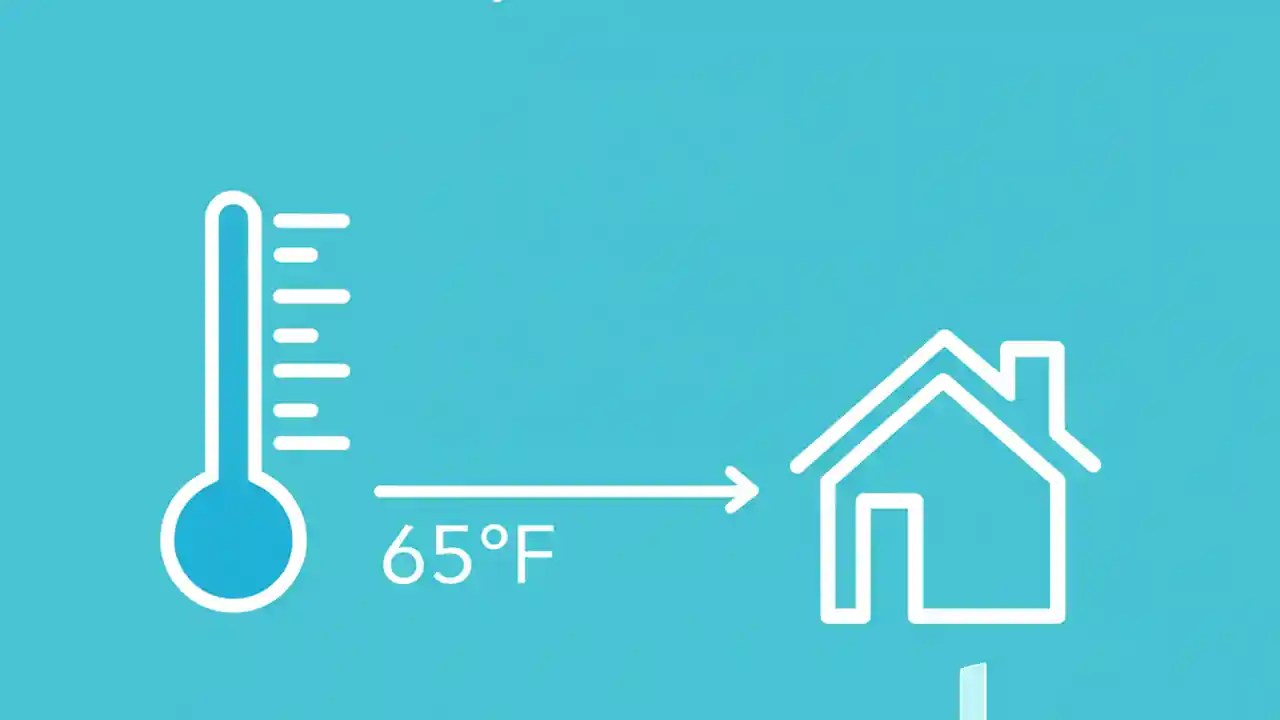 65°F