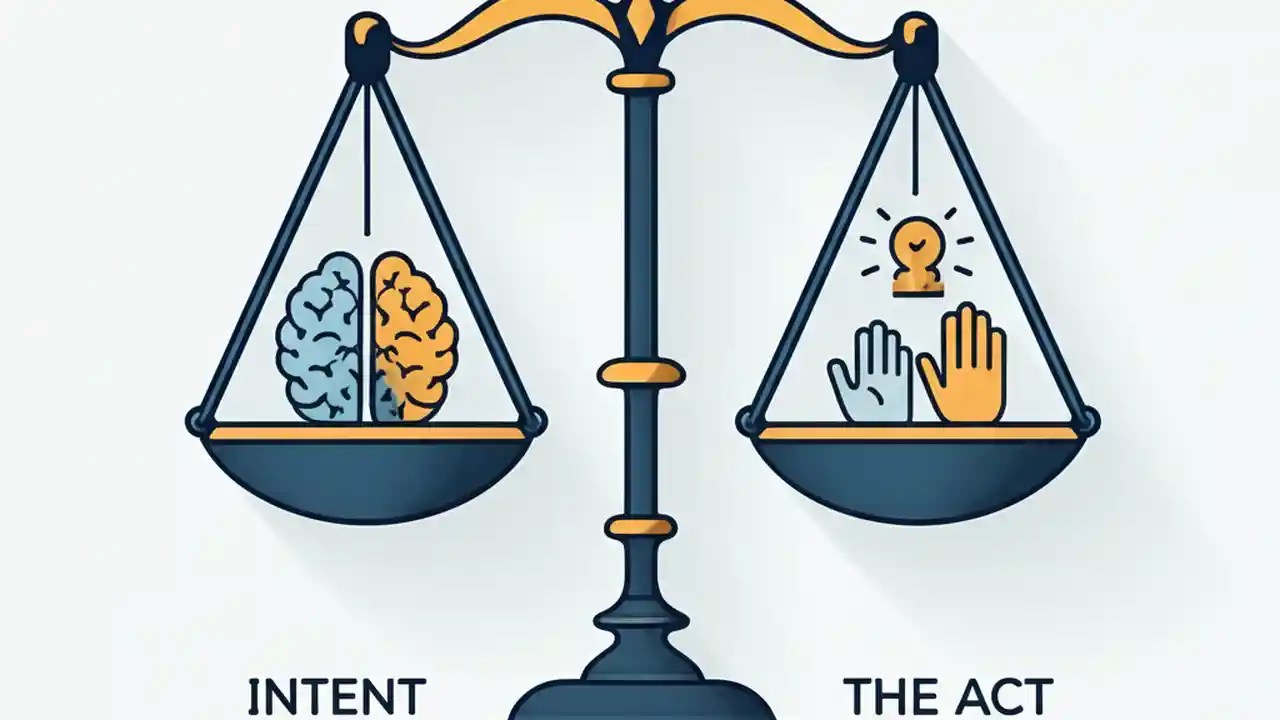 INTENT

THE ACT