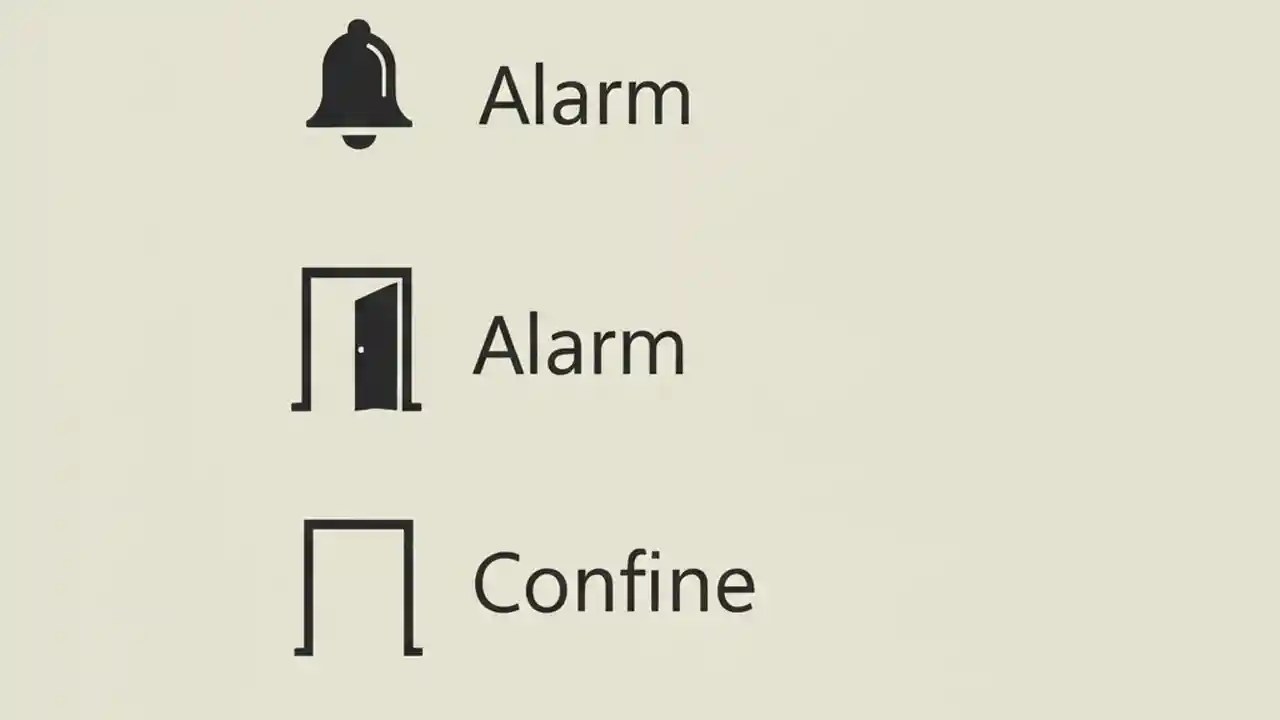 Alarm

Alarm

Confine