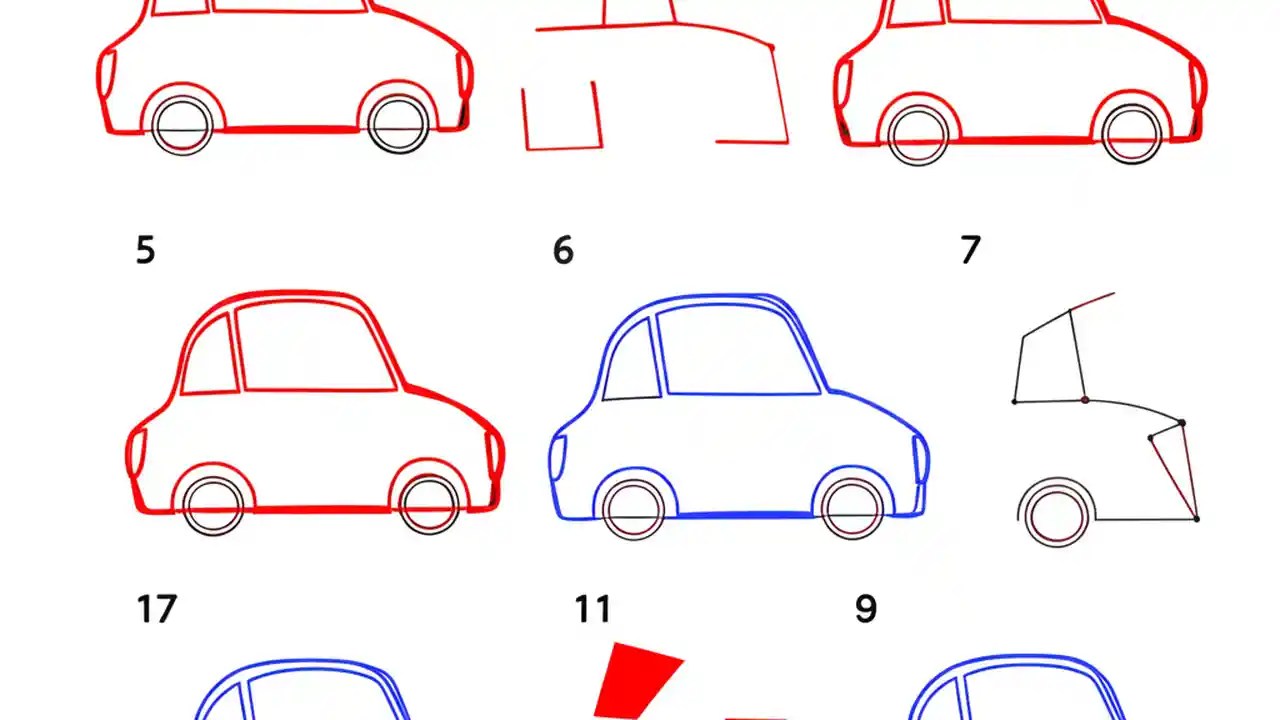 5

6

7

17

11

9