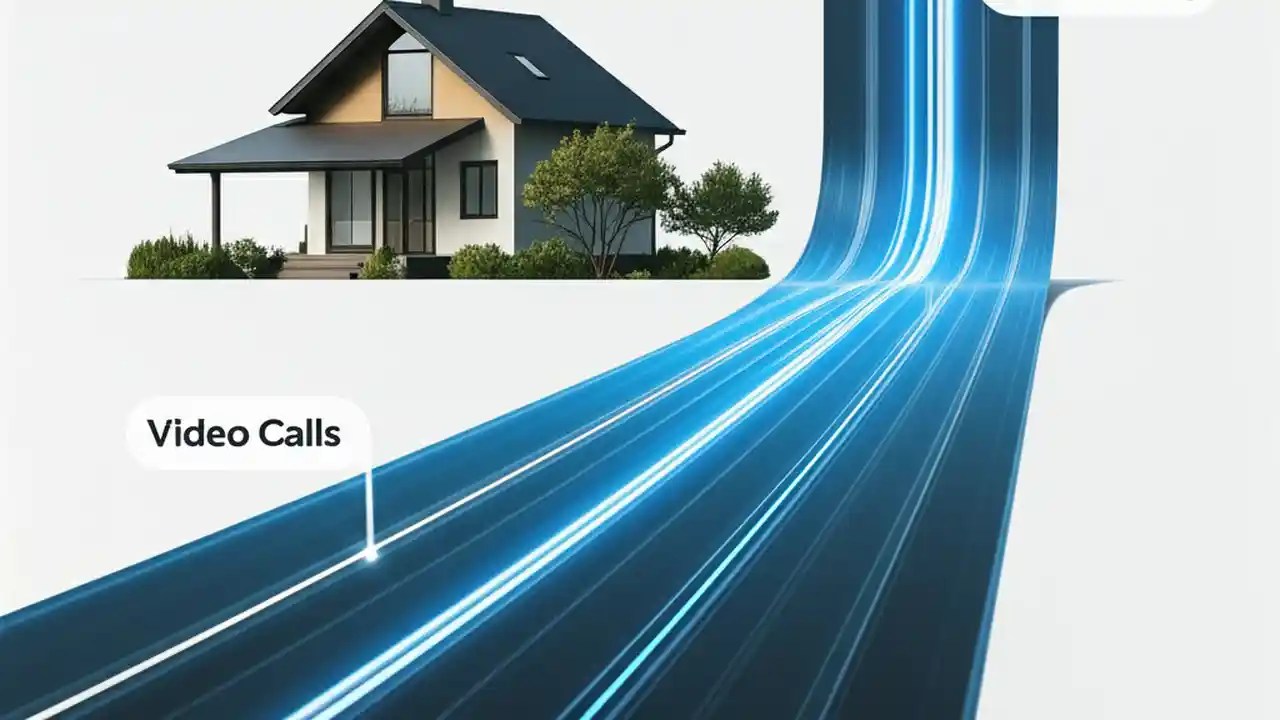 Video Calls