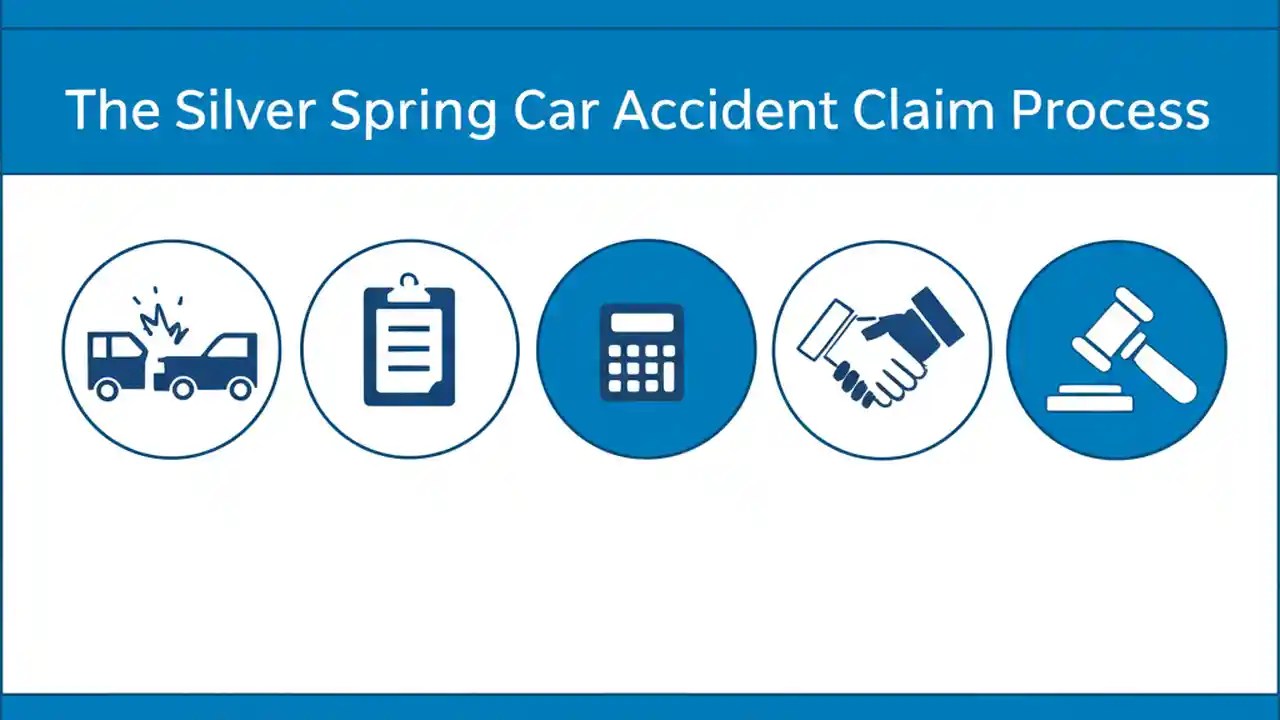 The Silver Spring Car Accident Claim Process