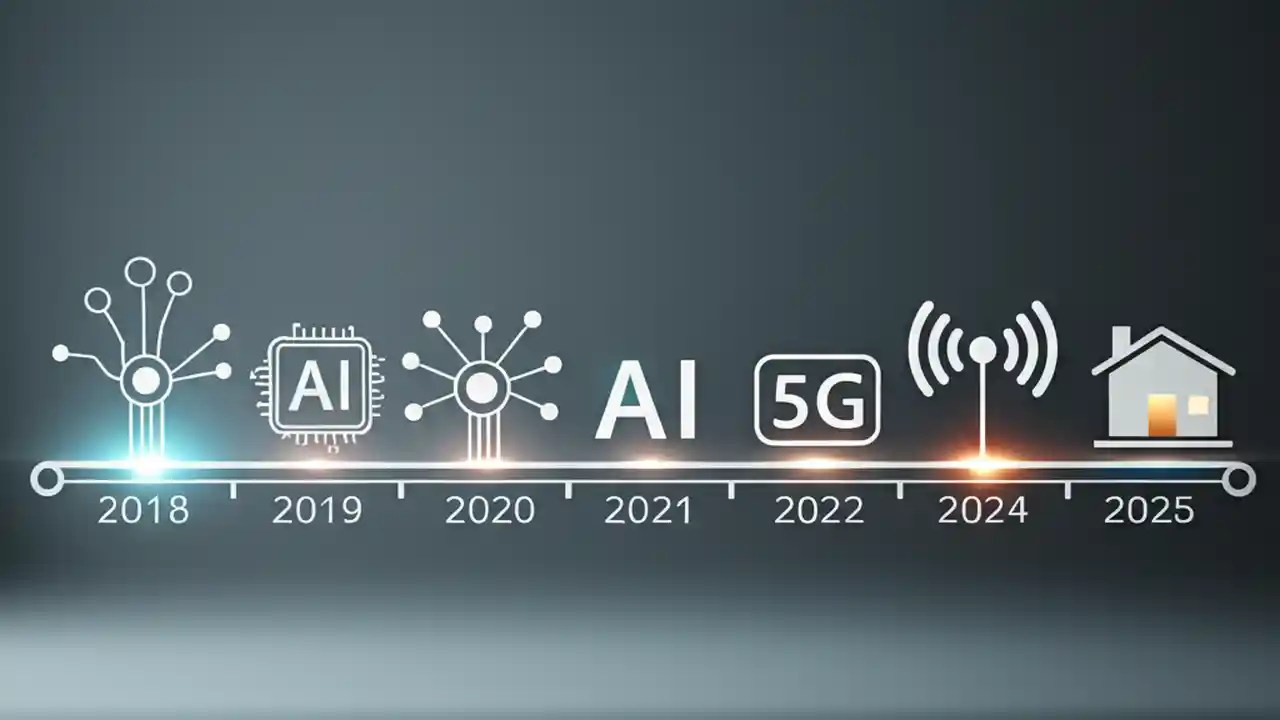 AI
AI
5G
2018
2019
2020
2021
2022
2024
2025