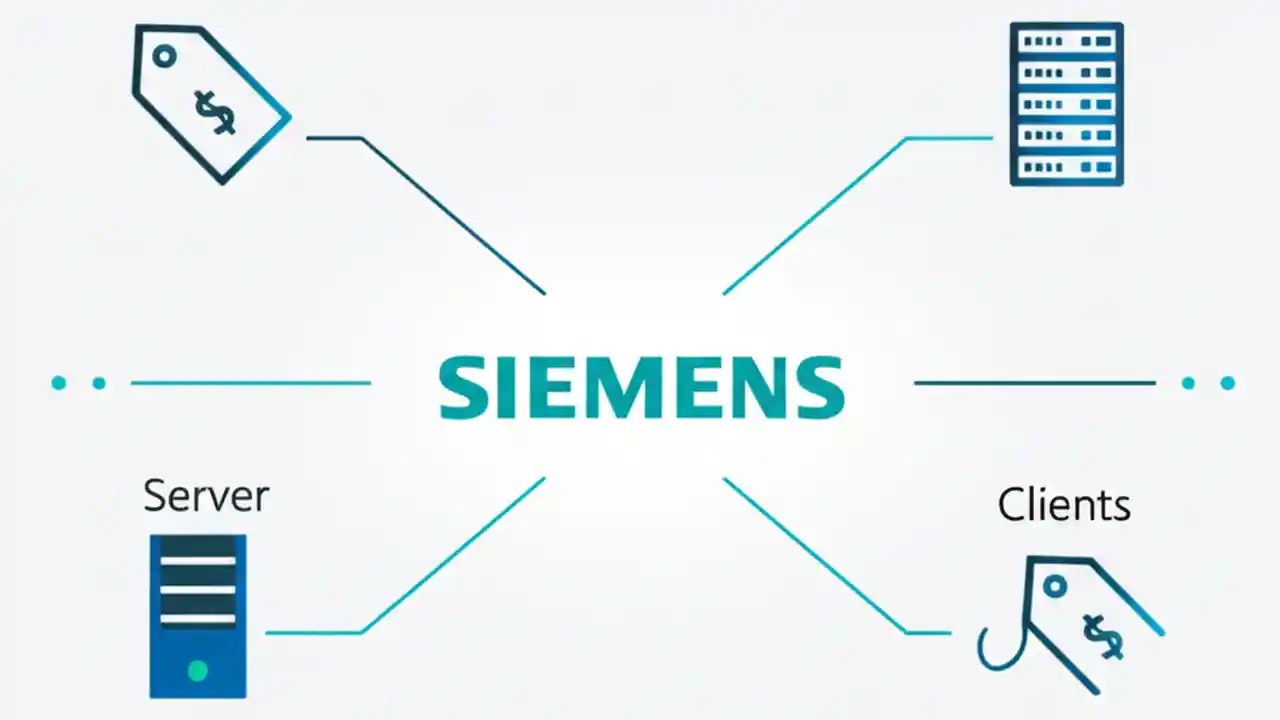 $

SIEMENS

Server

Clients

$