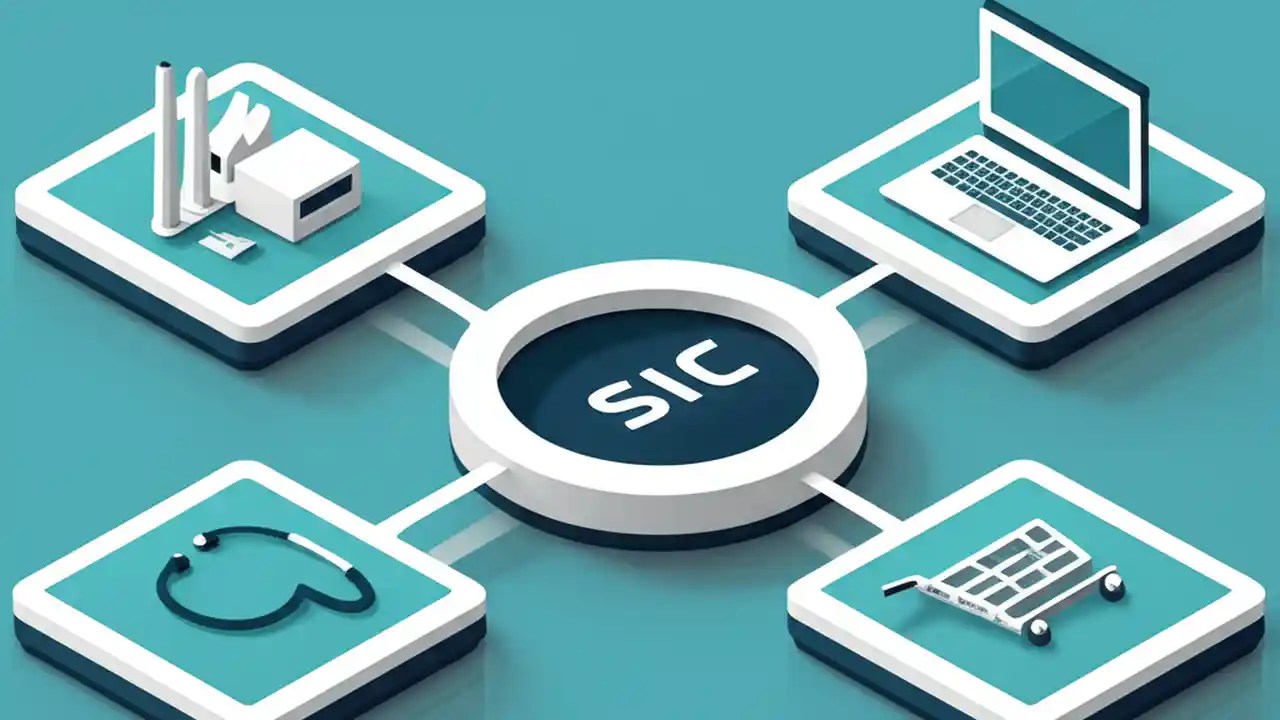 SIC