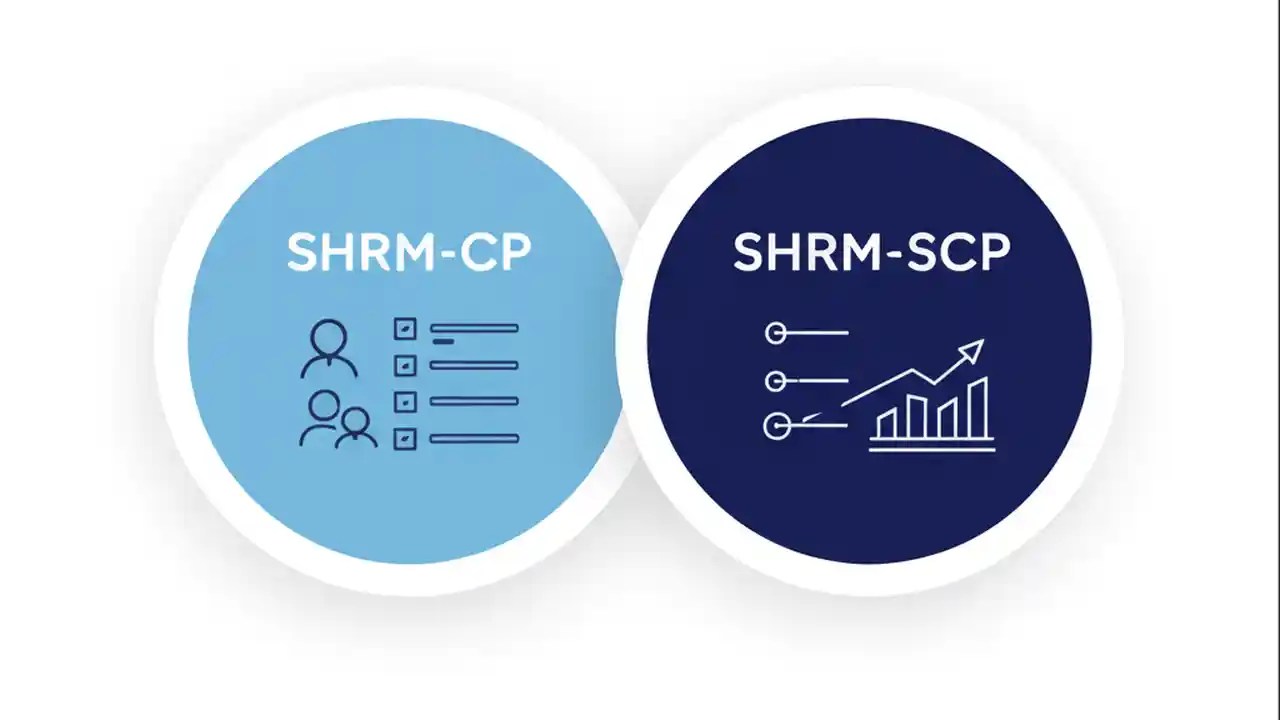 SHRM-CP

SHRM-SCP