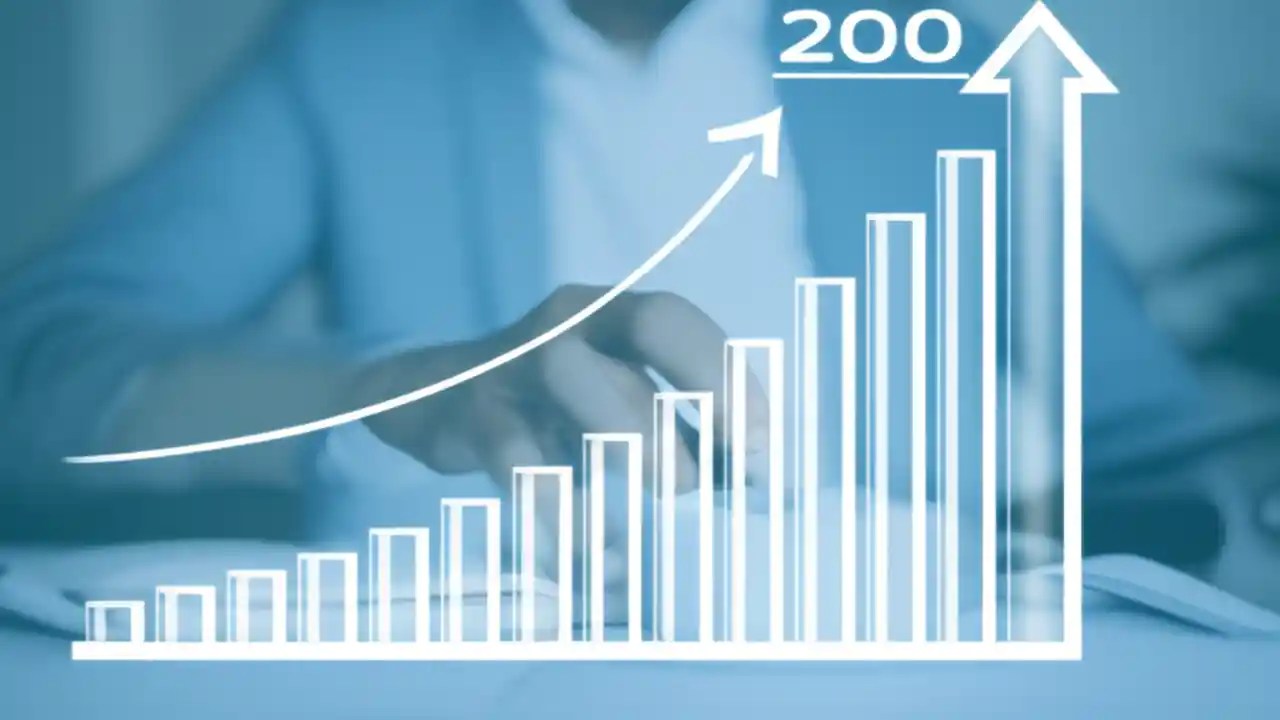 200