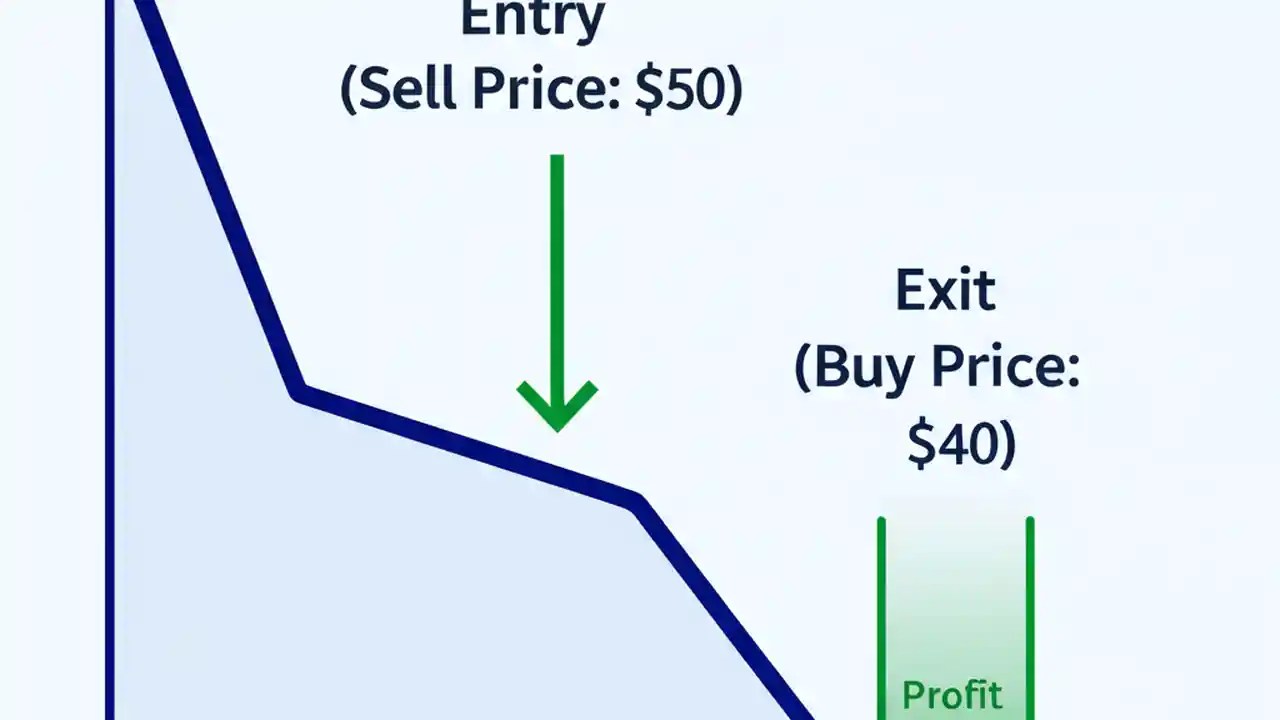 Entry
(Sell Price: \$50)

Exit
(Buy Price:
\$40)

Profit