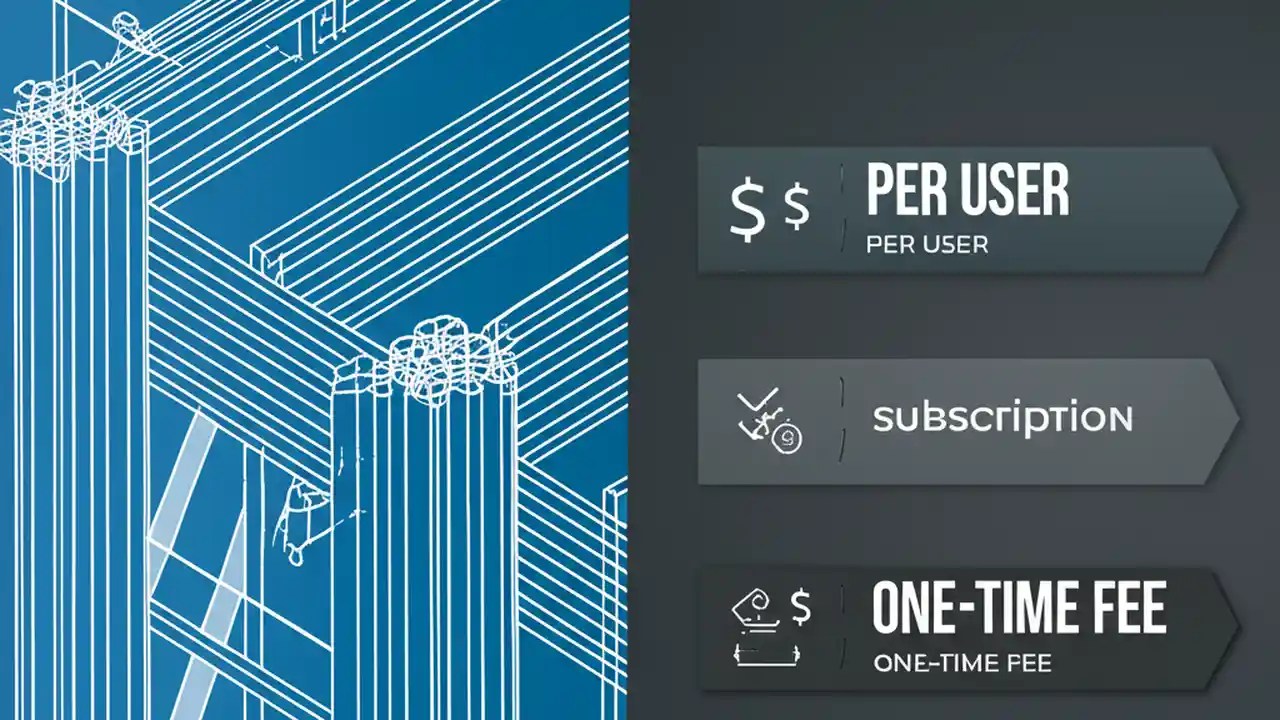 $ $ PER USER
PER USER

SUBSCRIPTION

$ ONE-TIME FEE
ONE-TIME FEE