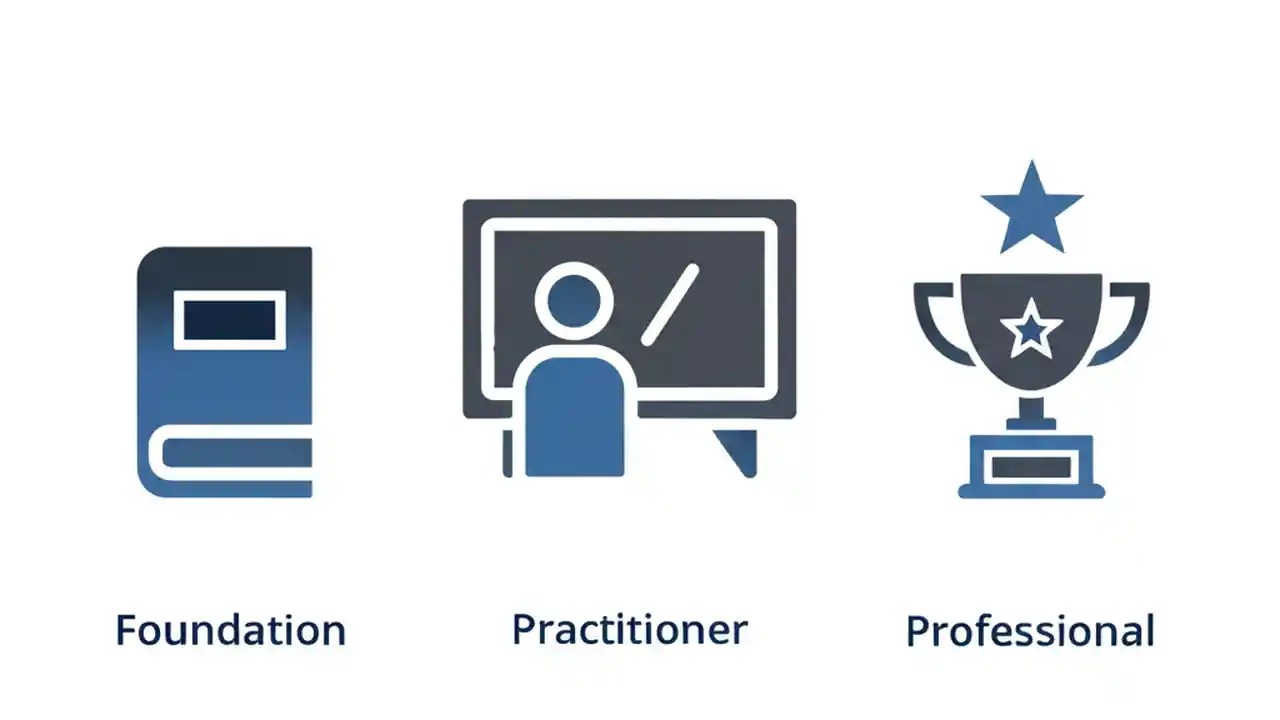 Foundation

Practitioner

Professional