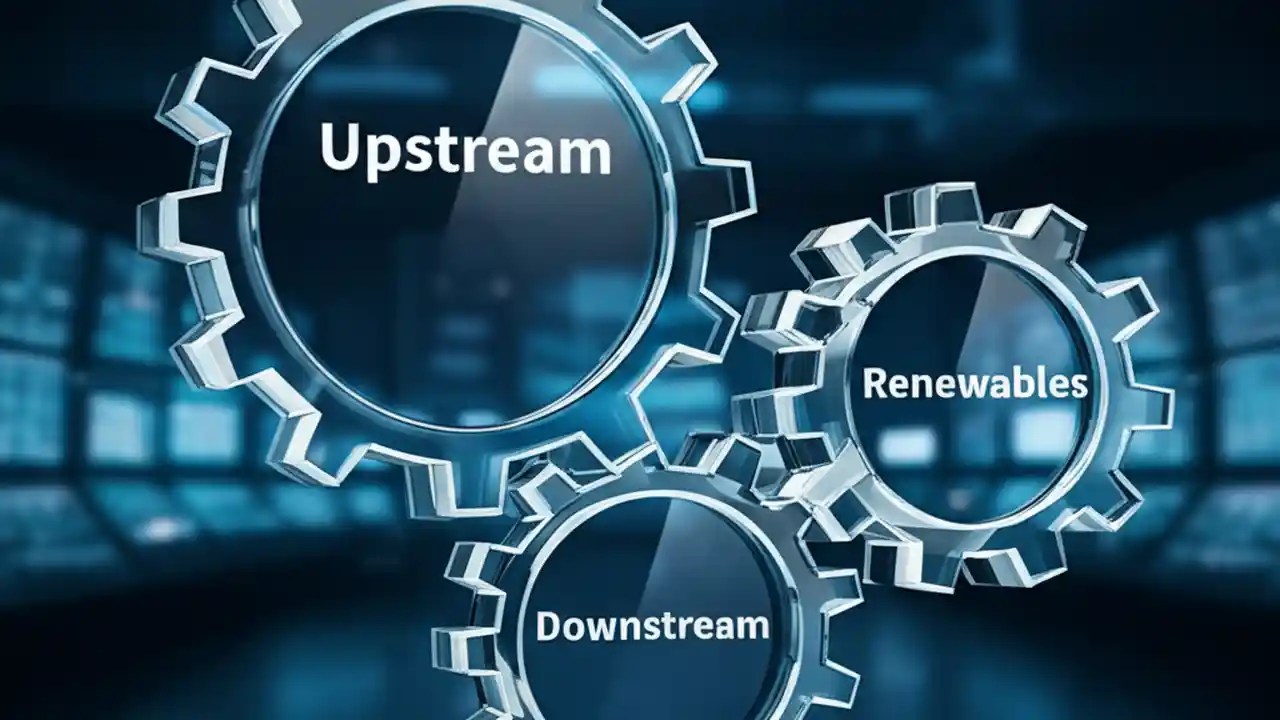 Upstream

Renewables

Downstream