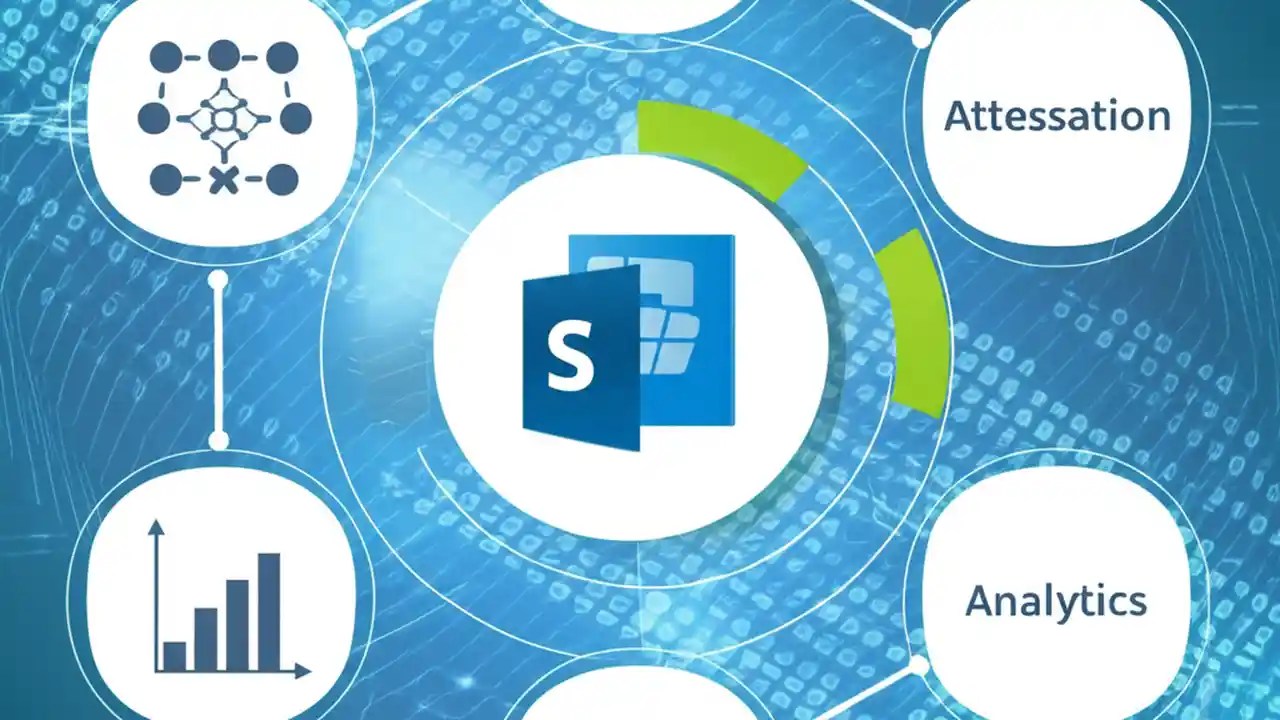 Attessation

S

Analytics