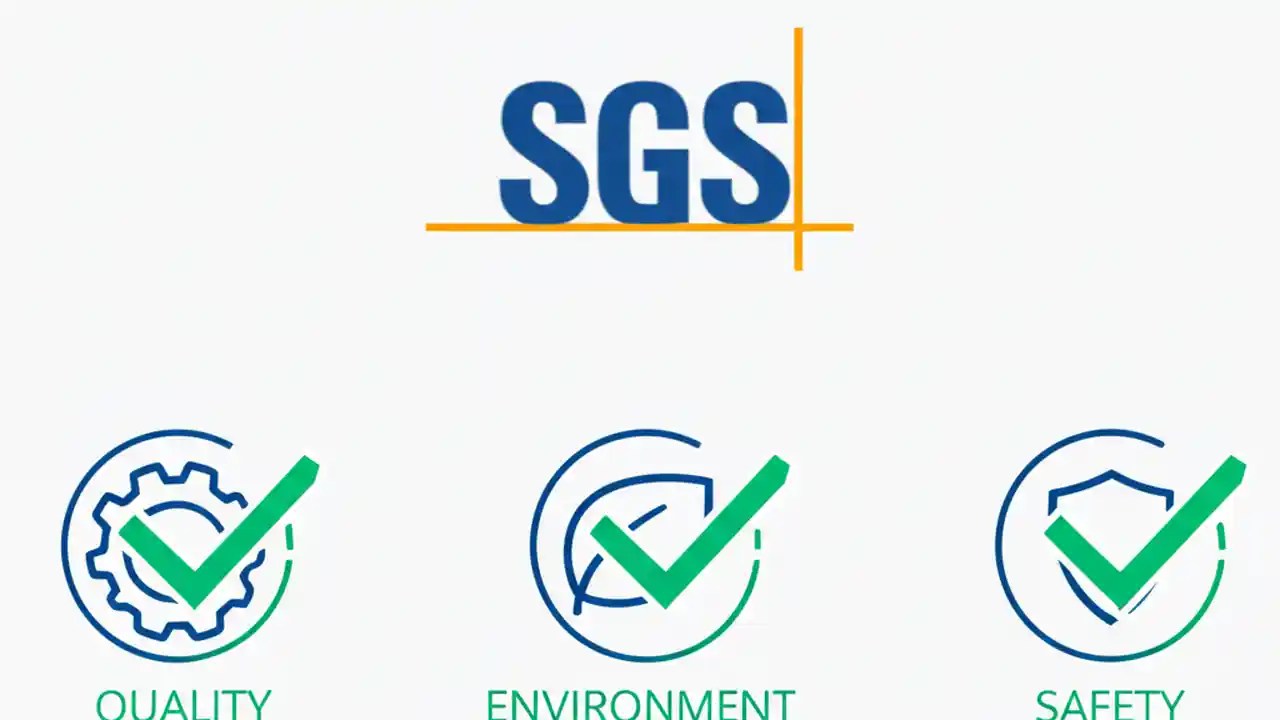 SGS

QUALITY

ENVIRONMENT

SAFETY