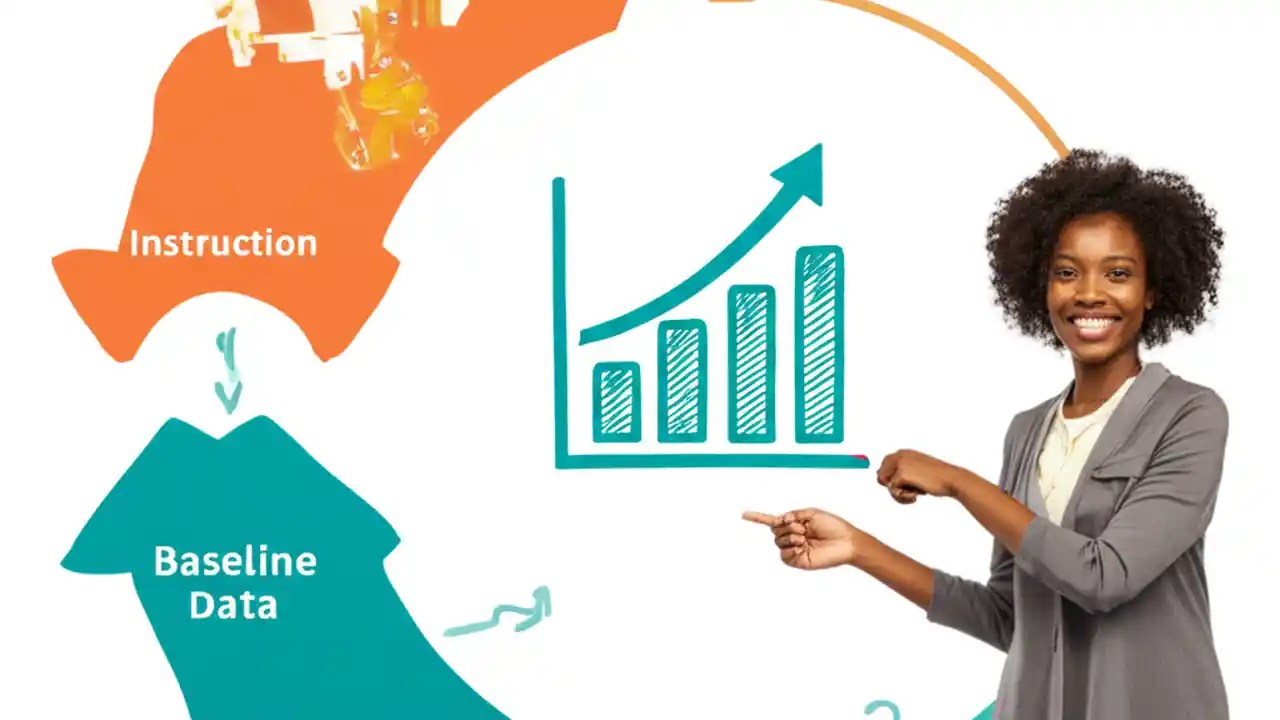 Instruction

Baseline Data