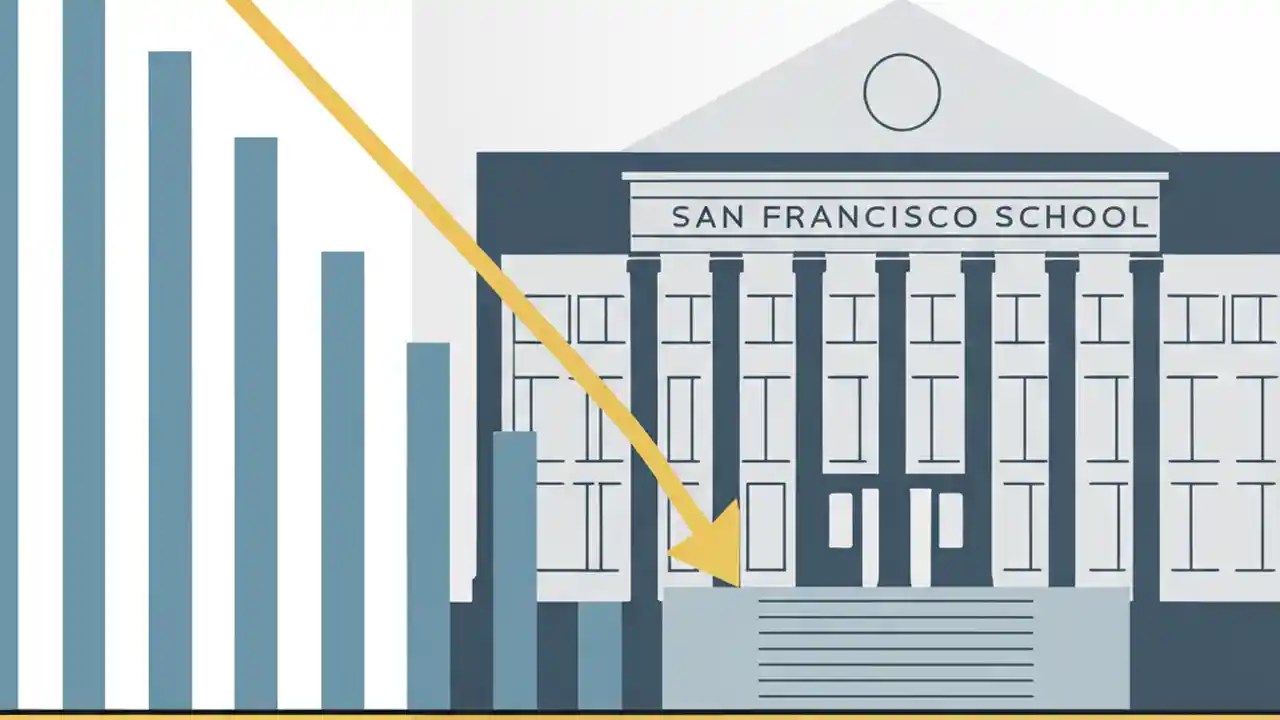 SAN FRANCISCO SCHOOL