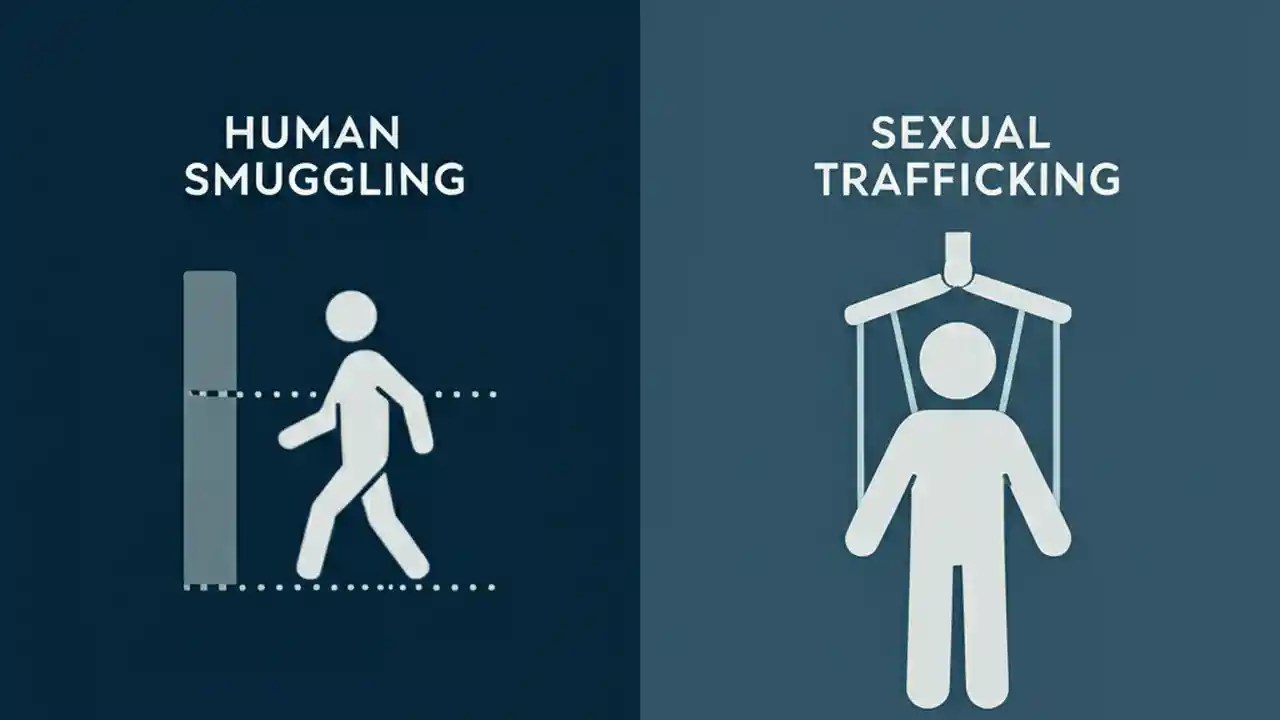 HUMAN SMUGGLING

SEXUAL TRAFFICKING