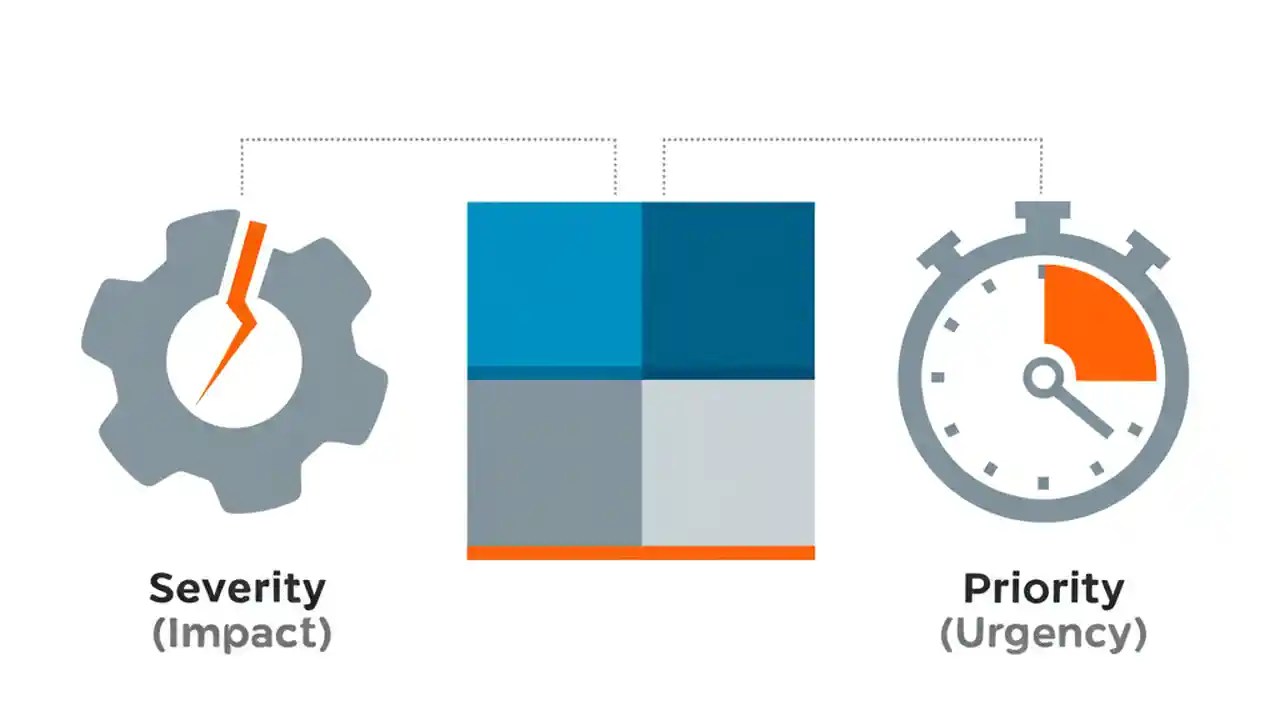 Severity
(Impact)

Priority
(Urgency)