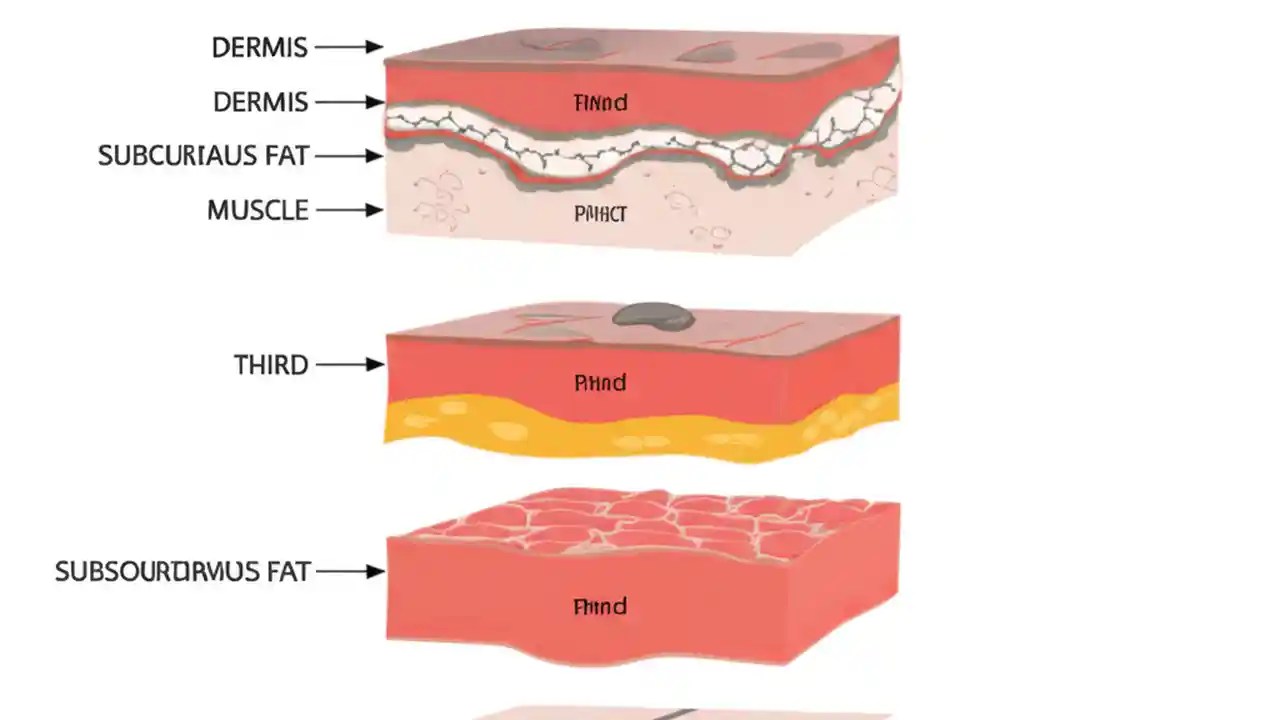 DERMIS
DERMIS
FINnd
SUBCURIAUS FAT
MUSCLE
PMHCT
THIRD
FINnd
SUBSOURDRMUS FAT
FINnd