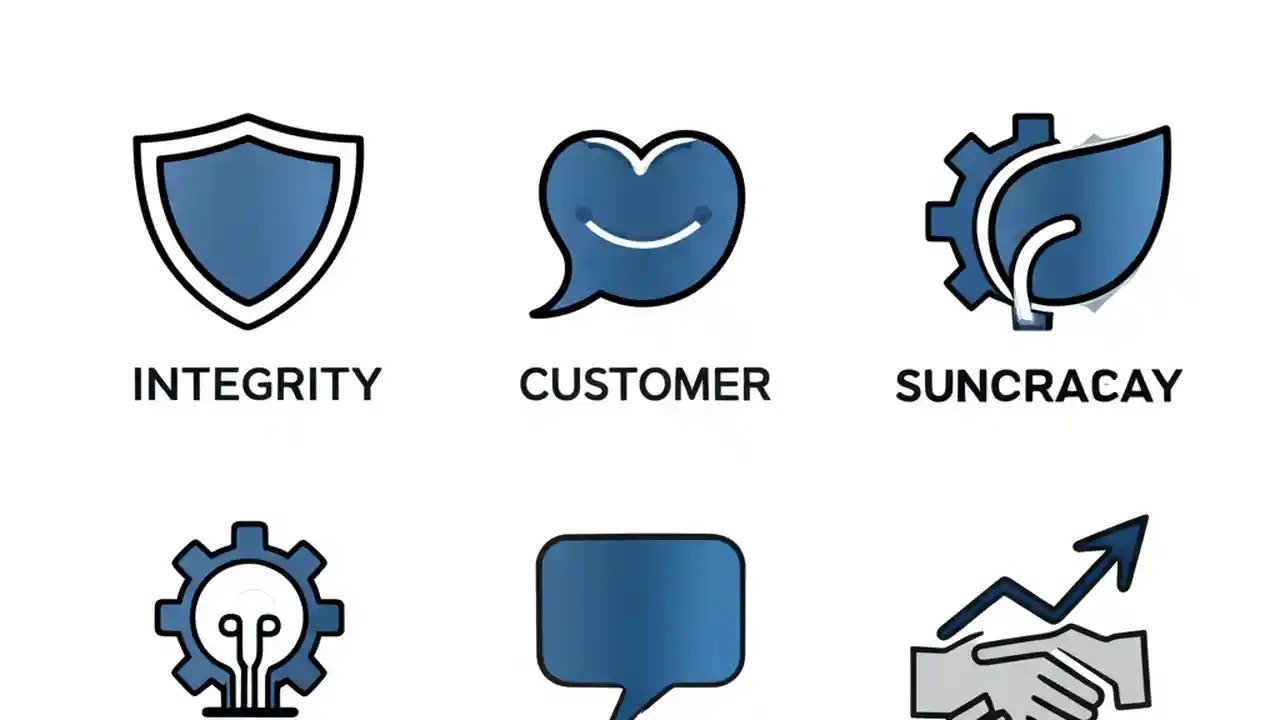 INTEGRITY

CUSTOMER

SUNCRACAY