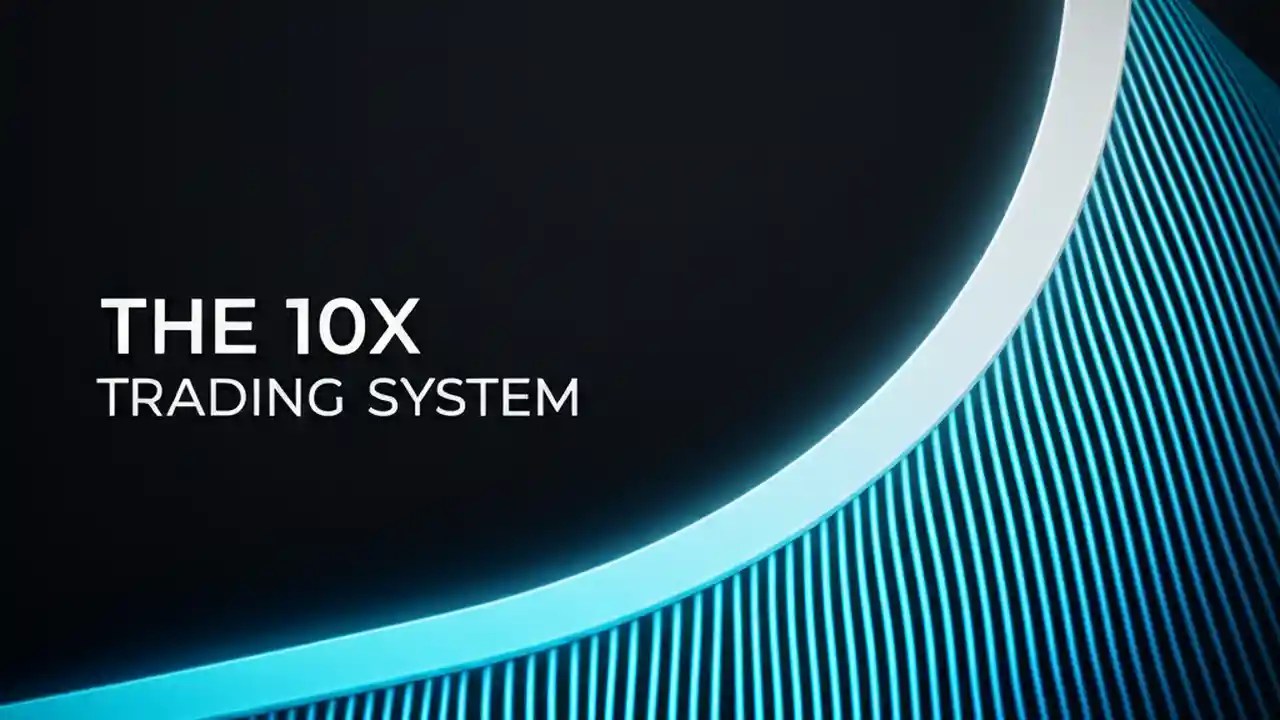 THE 10X
TRADING SYSTEM