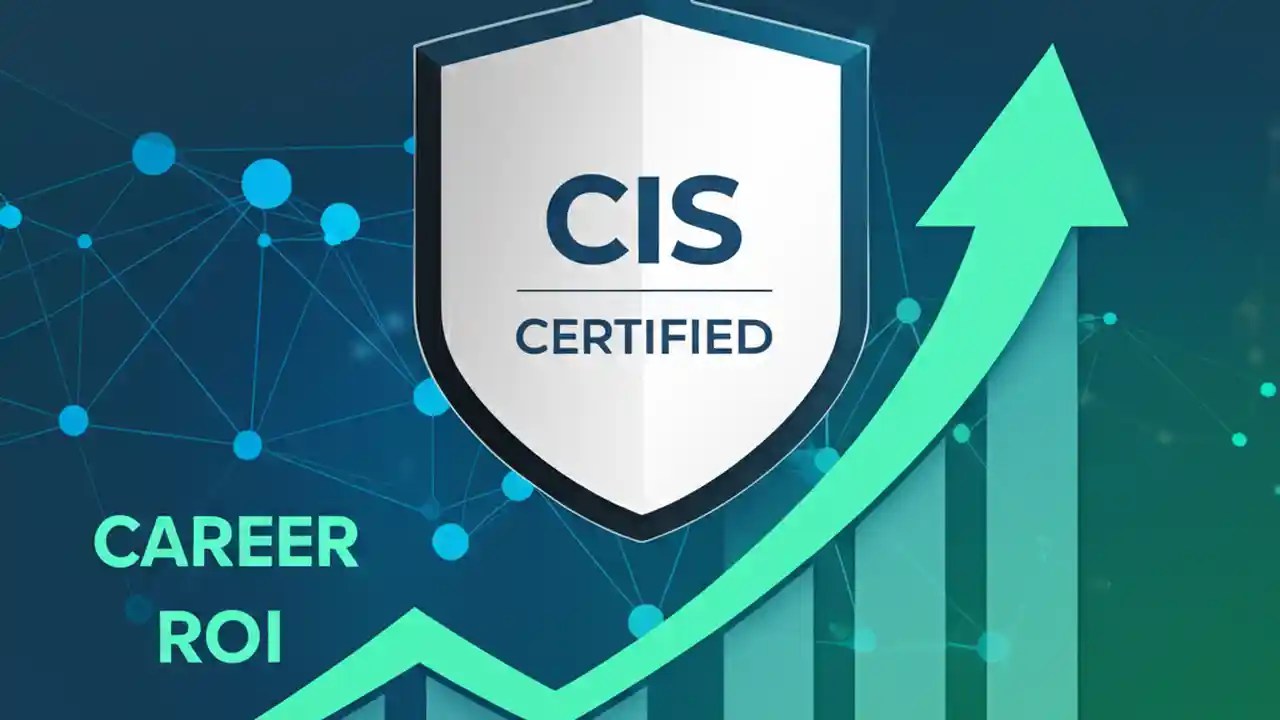 CIS
CERTIFIED

CAREER
ROI