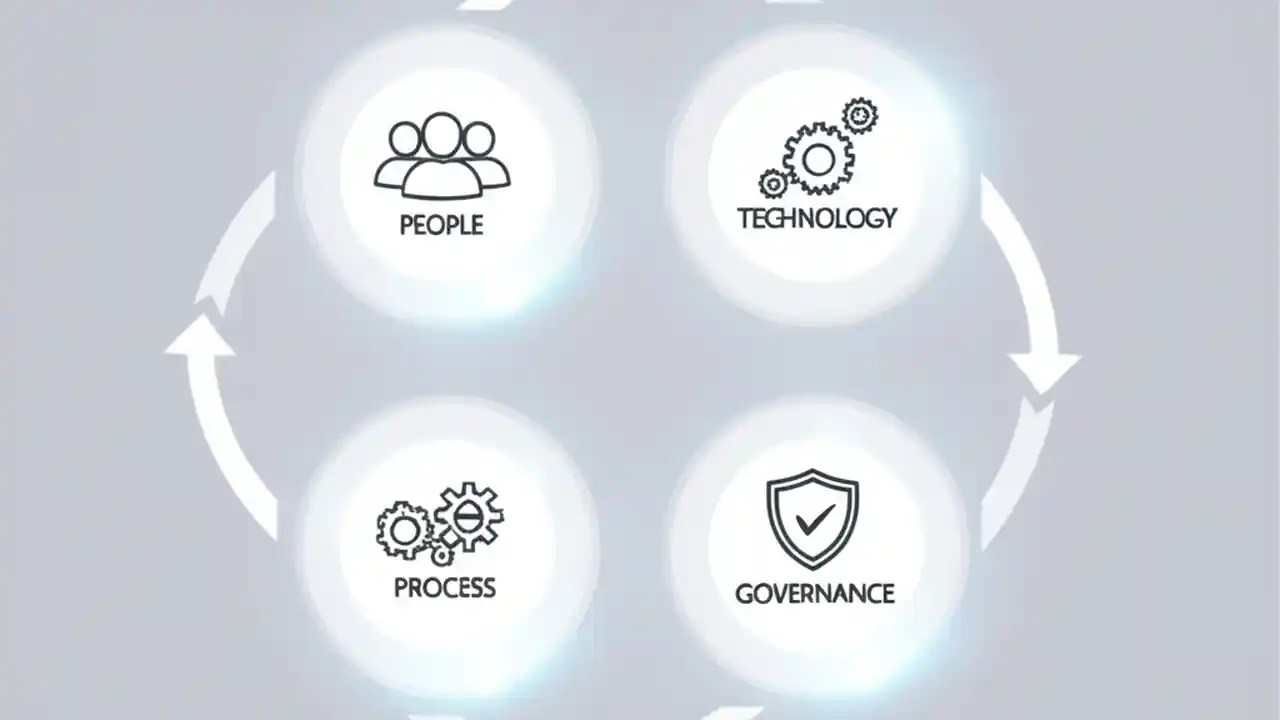 PEOPLE

TECHNOLOGY

PROCESS

GOVERNANCE