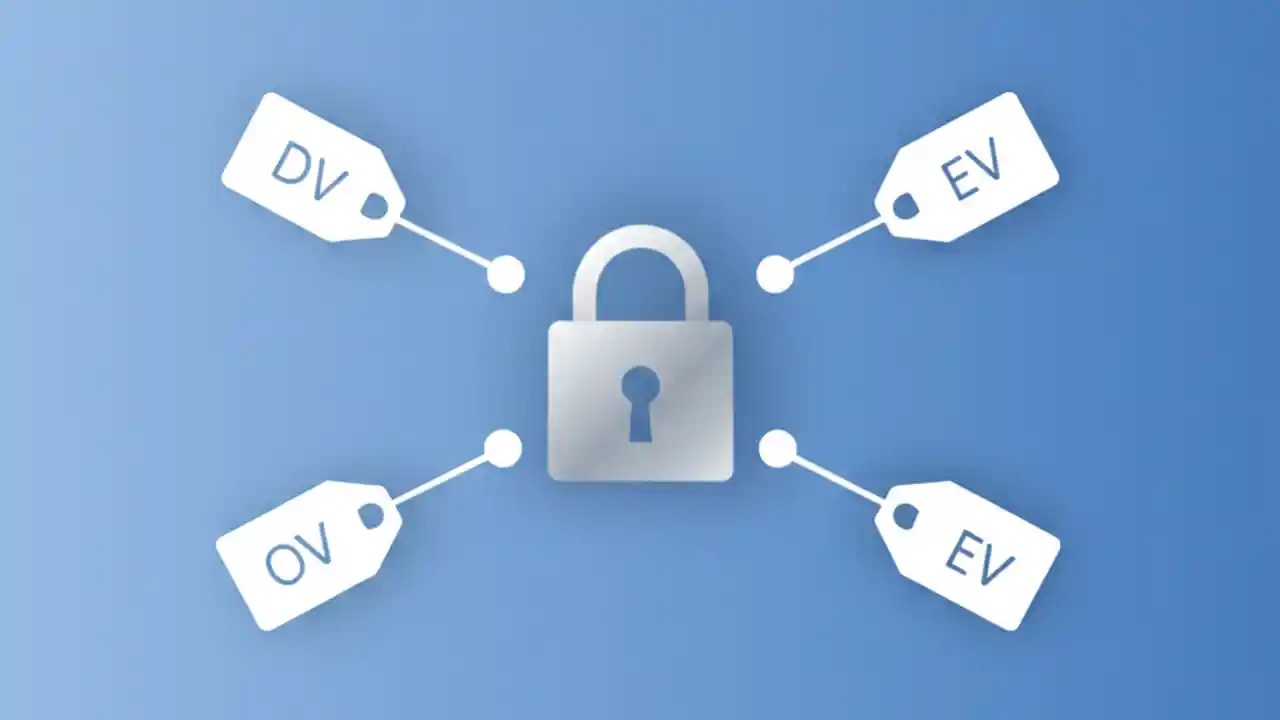 DV
EV
OV
EV