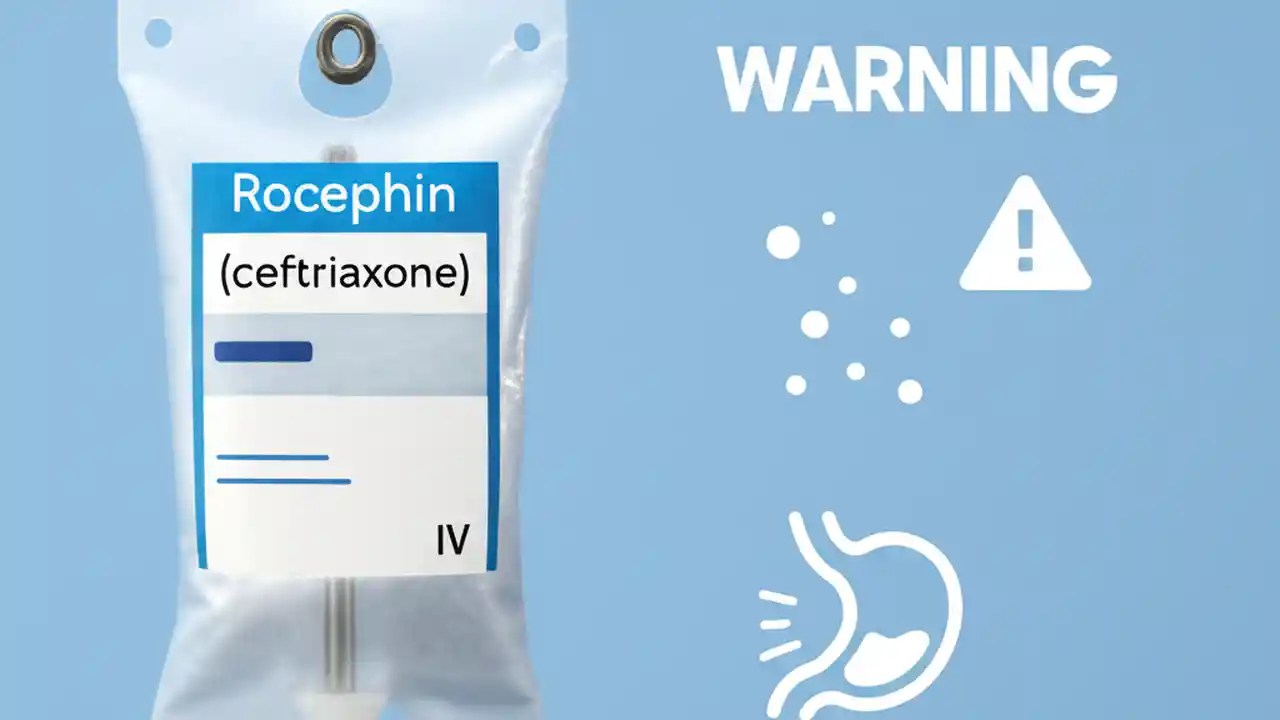 Rocephin
(ceftriaxone)
IV

WARNING