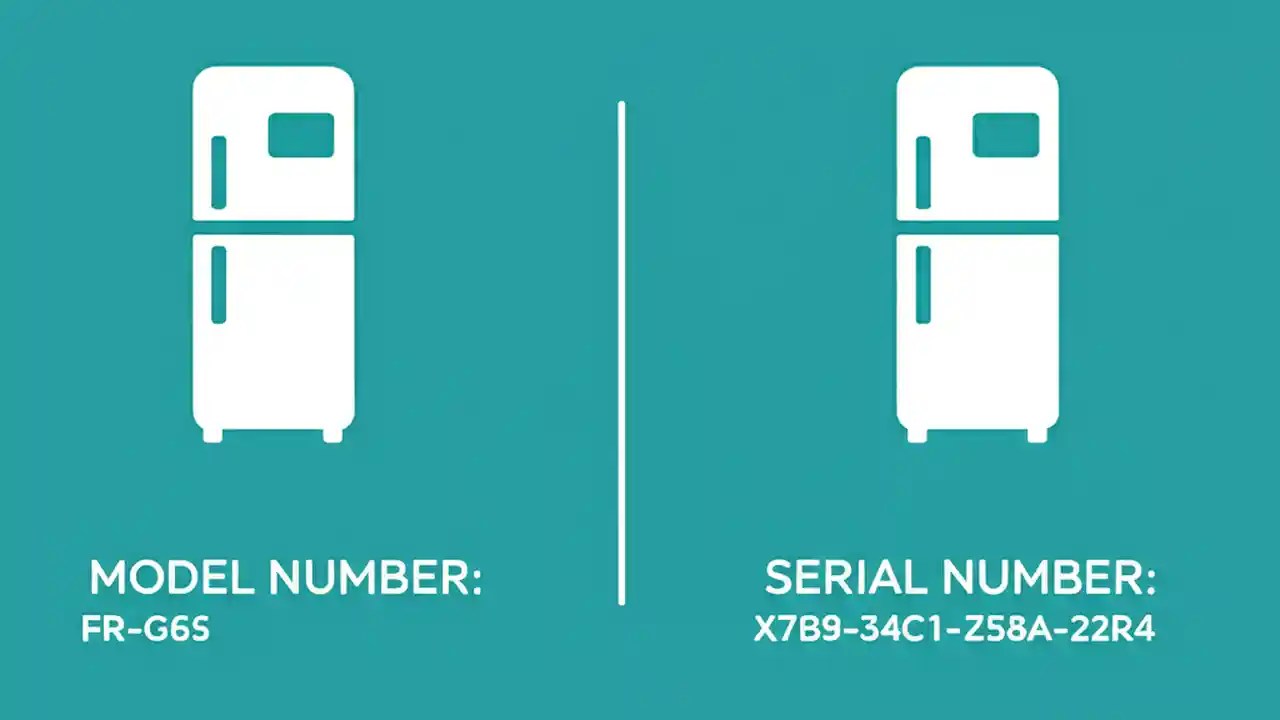 MODEL NUMBER:
FR-G6S

SERIAL NUMBER:
X7B9-34C1-Z58A-22R4