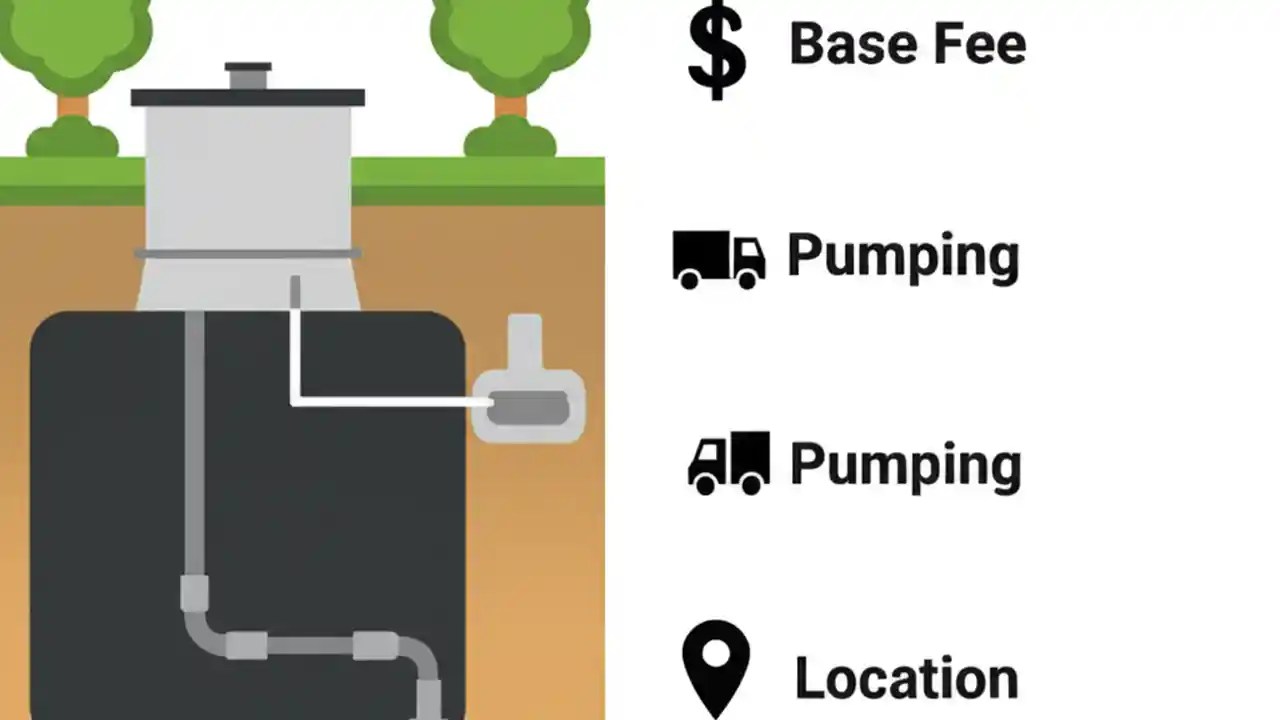 $ Base Fee

Pumping

Pumping

Location