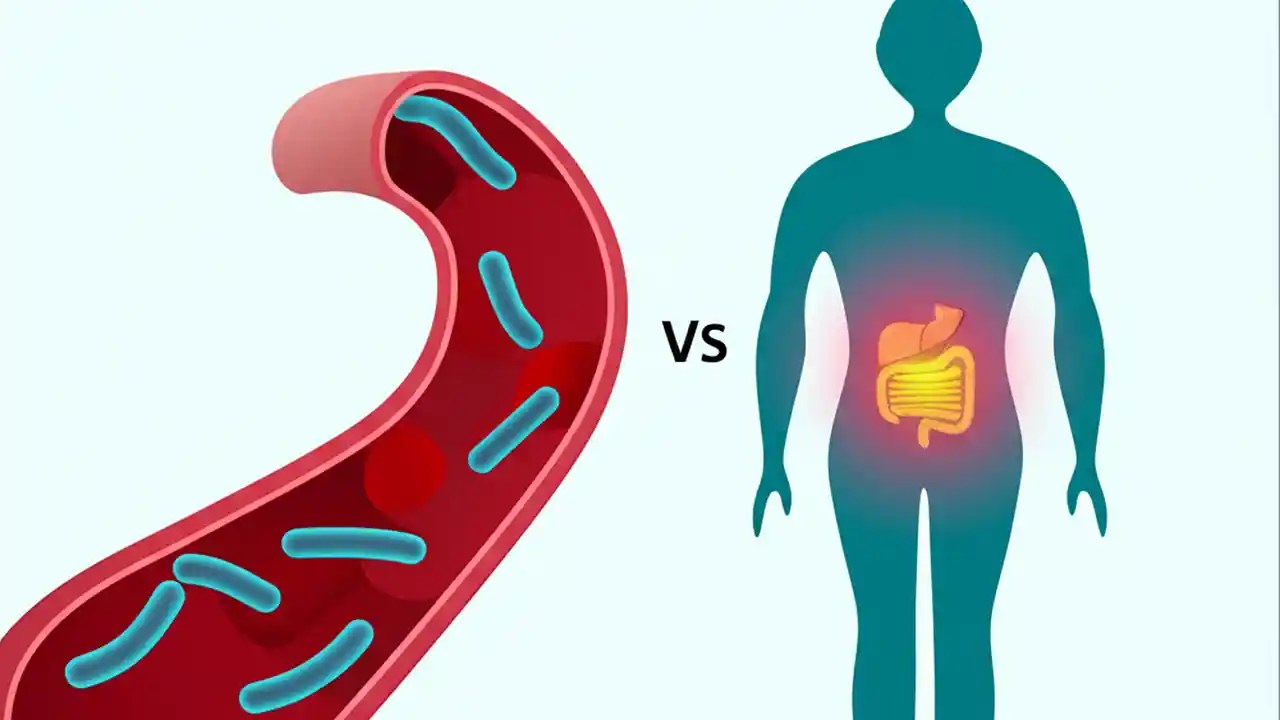 VS